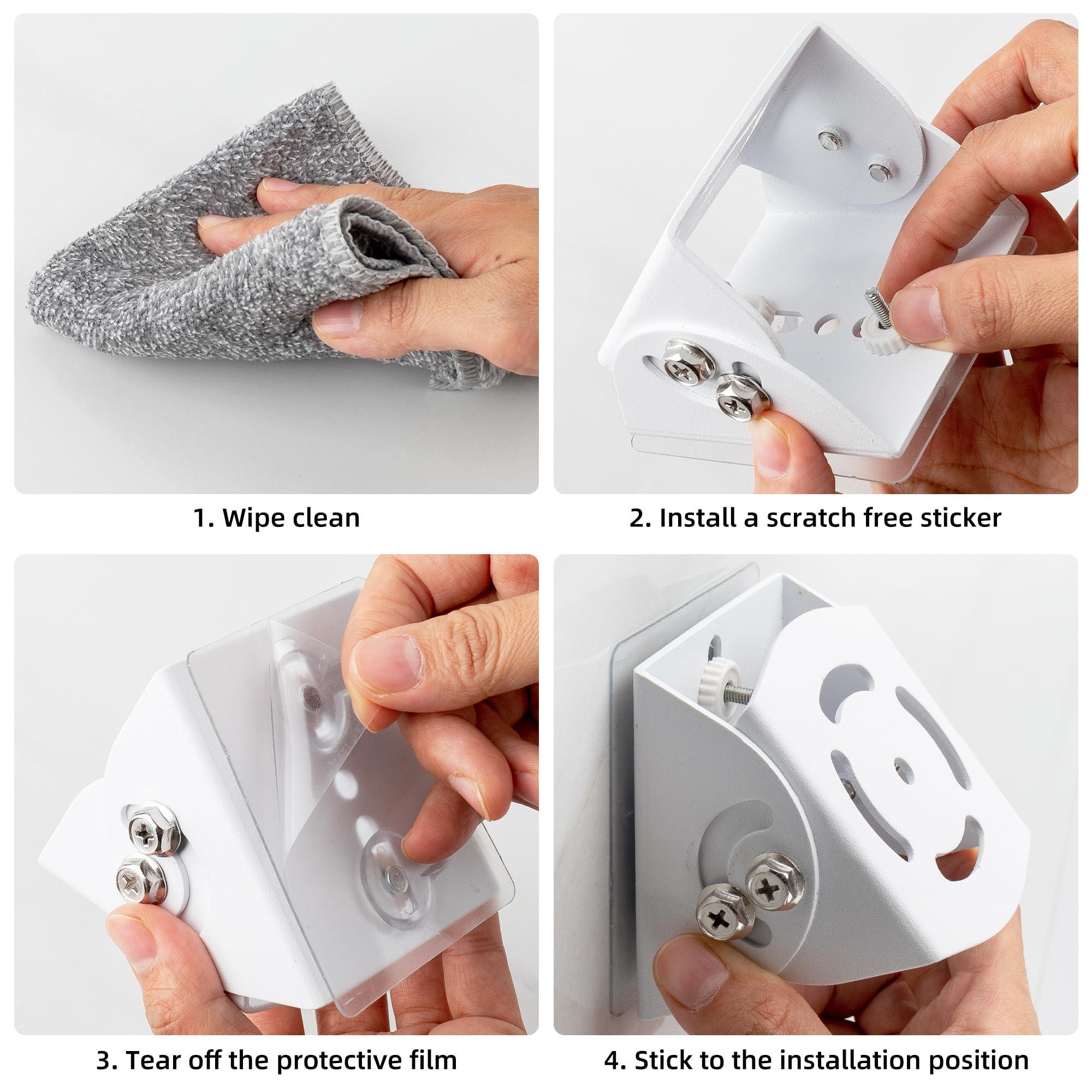 1. Wipe clean

2. Install a scratch free sticker

3. Tear off the protective film

4. Stick to the installation position