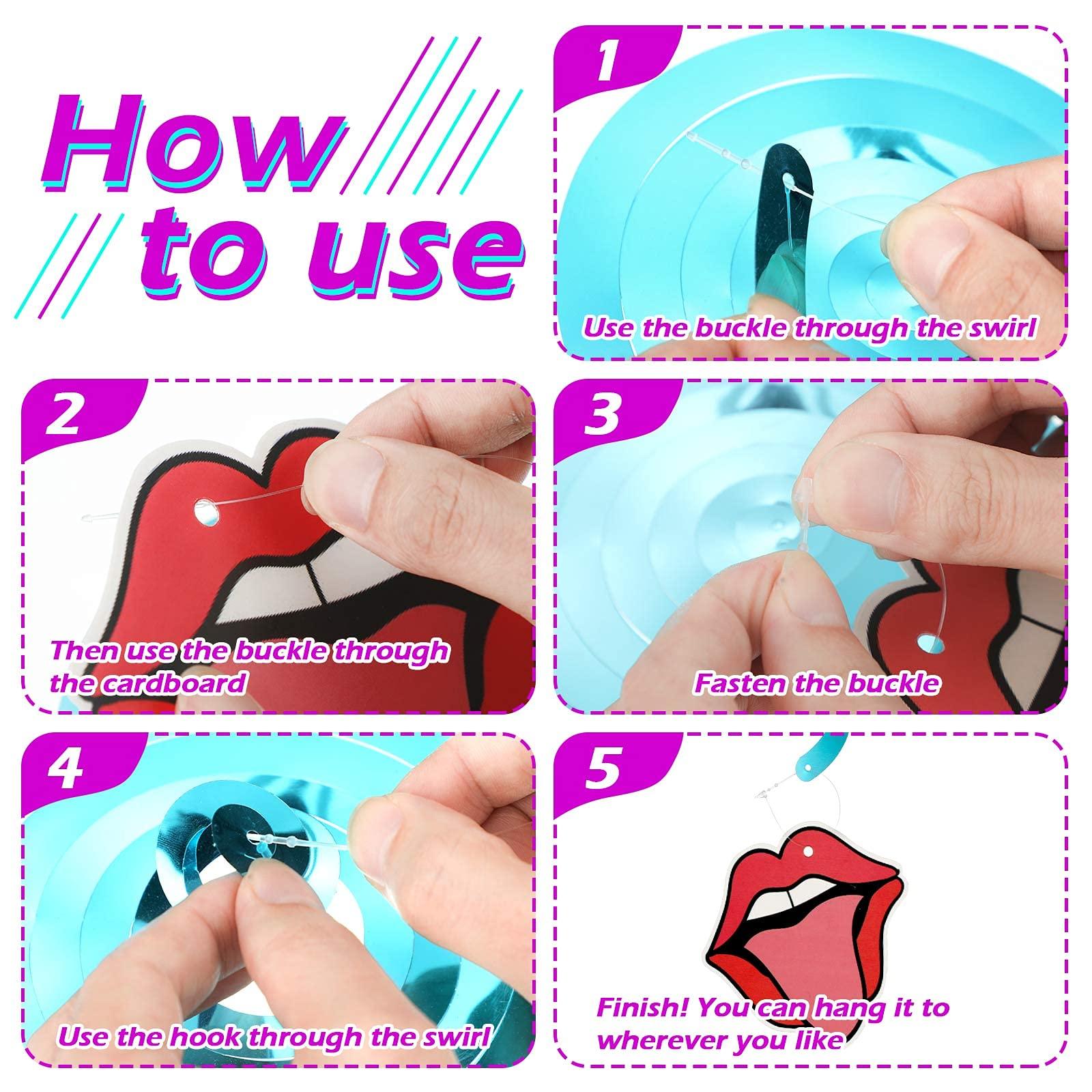 How to use

1
Use the buckle through the swirl

2
Then use the buckle through the cardboard

3
Fasten the buckle

4
Use the hook through the swirl

5
Finish! You can hang it to wherever you like