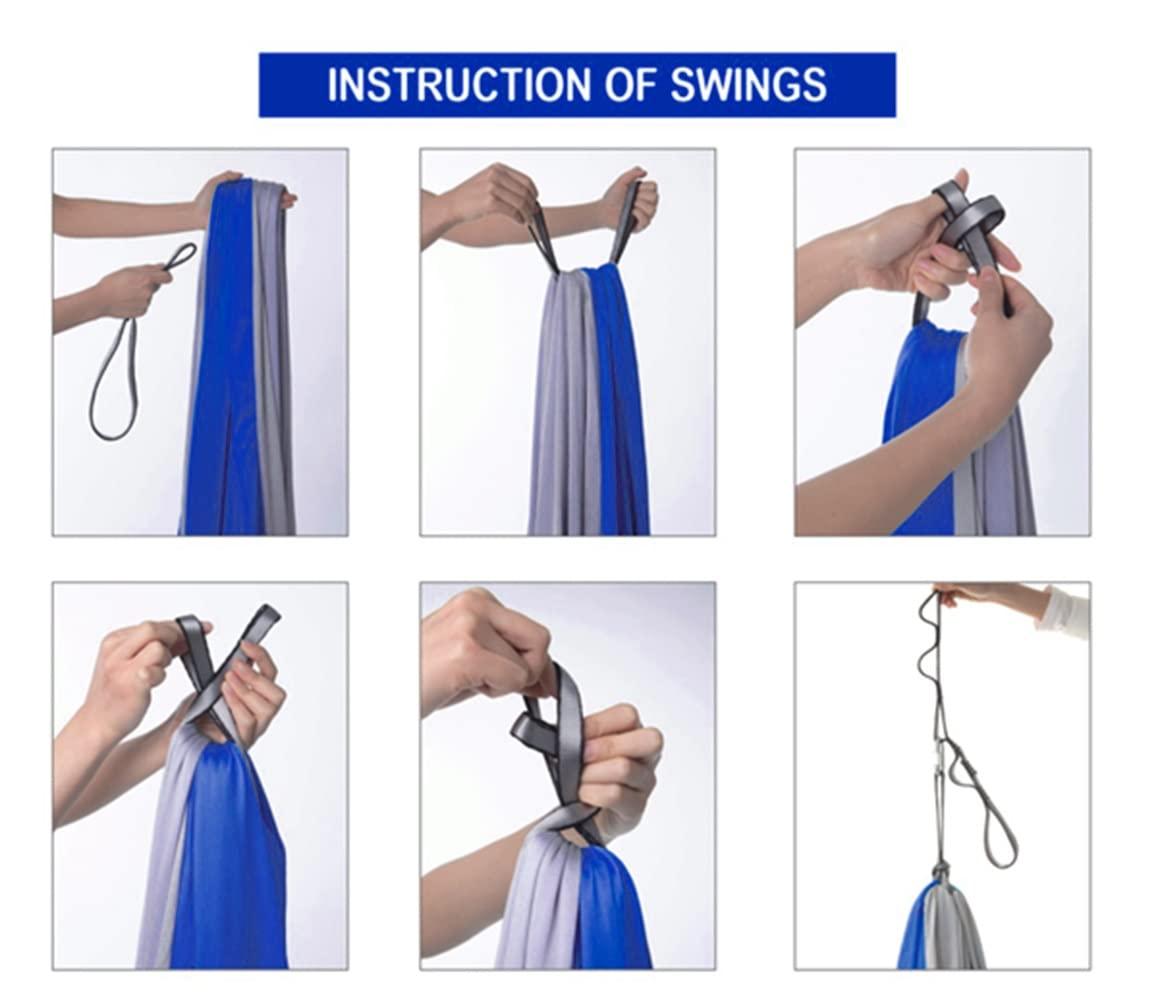 INSTRUCTION OF SWINGS