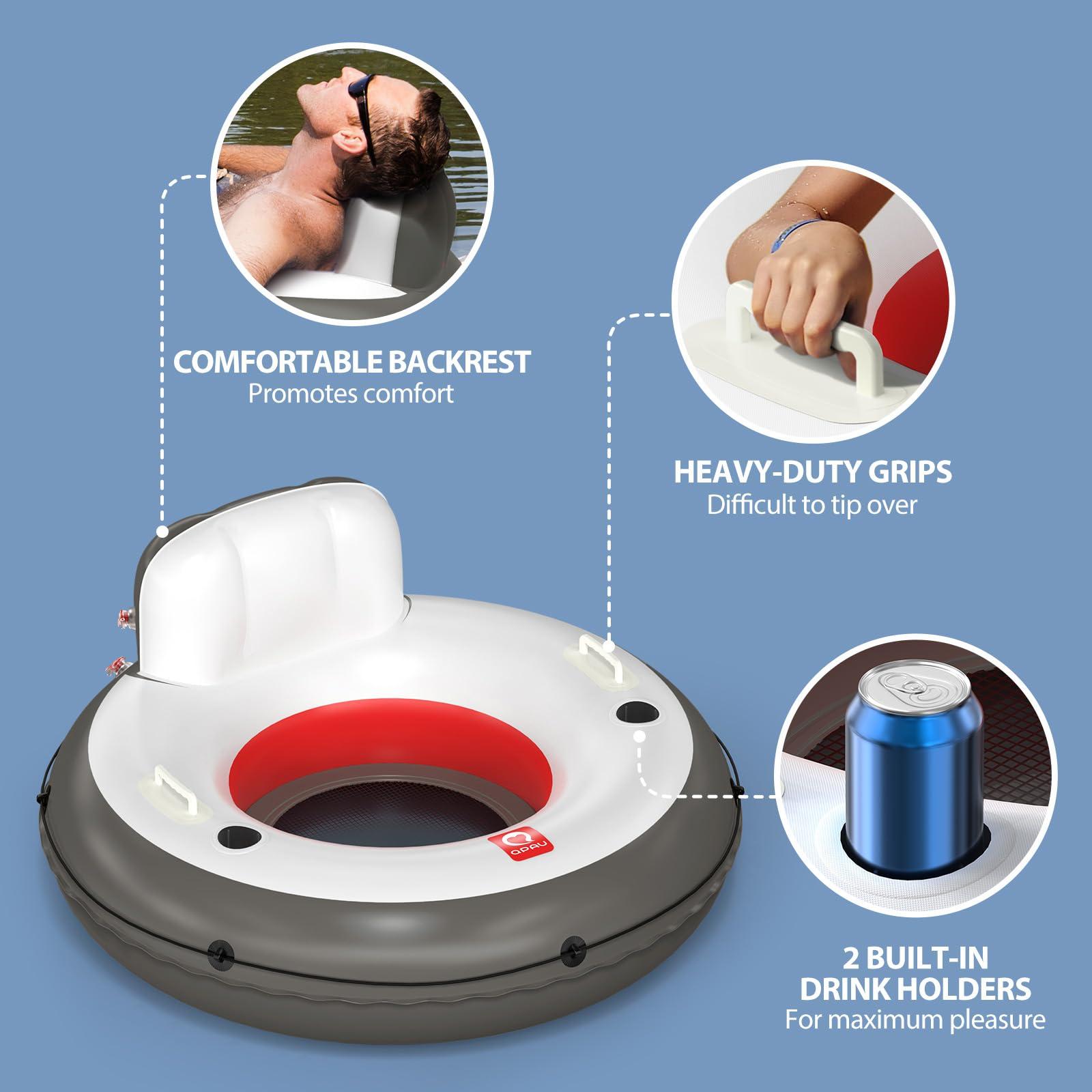 COMFORTABLE BACKREST
Promotes comfort

HEAVY-DUTY GRIPS
Difficult to tip over

QPAU

2 BUILT-IN DRINK HOLDERS
For maximum pleasure