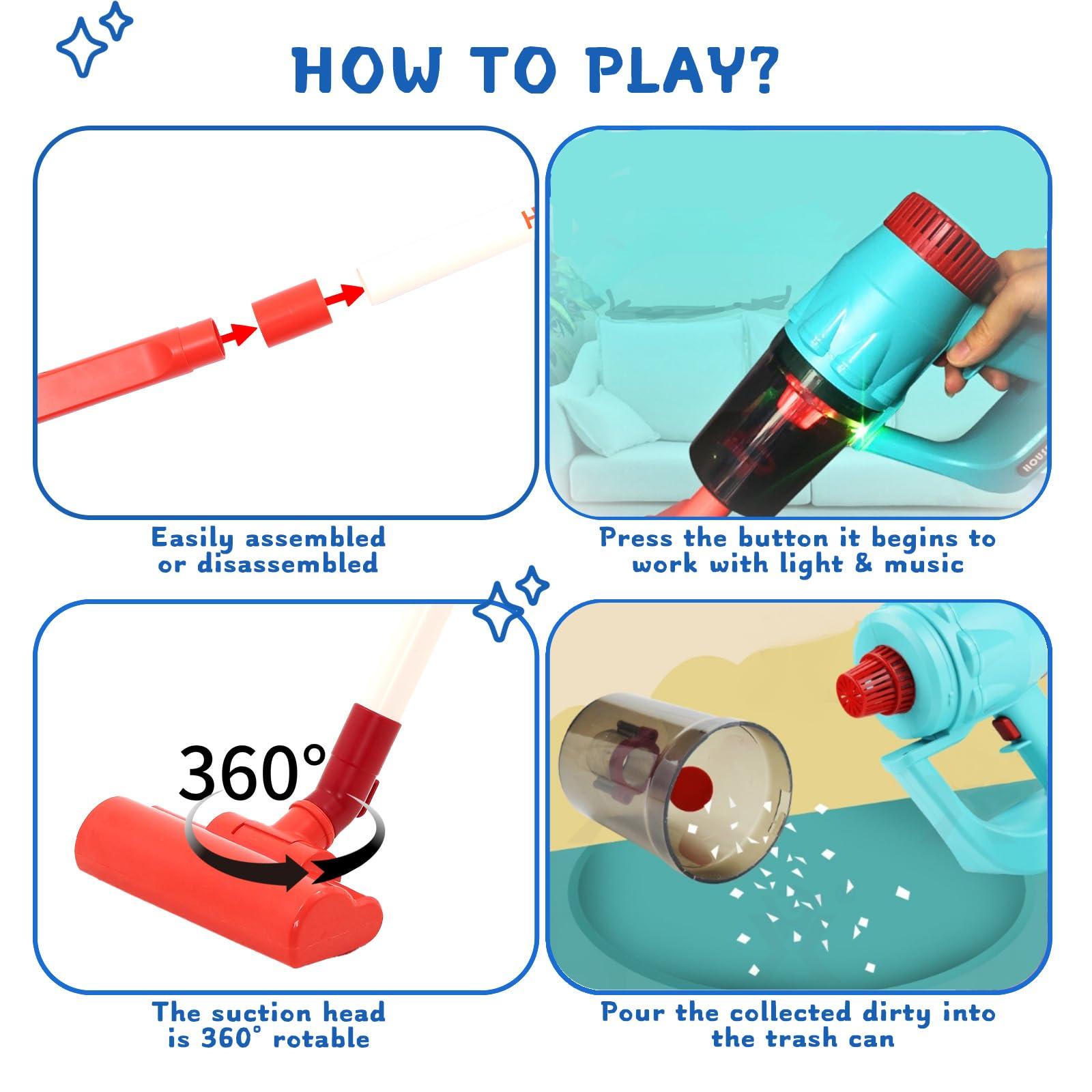 HOW TO PLAY?

Easily assembled or disassembled

Press the button it begins to work with light & music

360°

The suction head is 360° rotable

Pour the collected dirty into the trash can