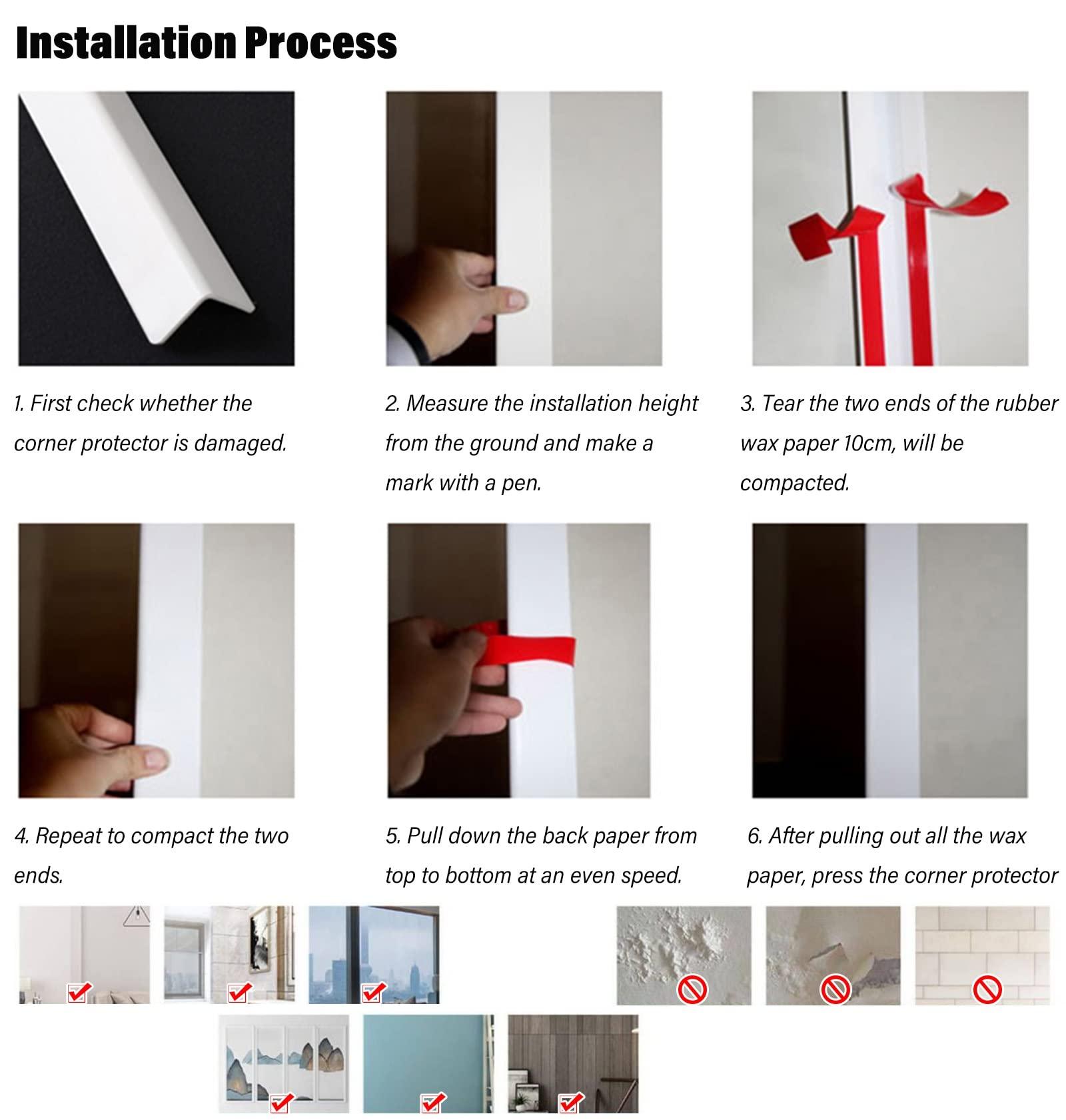 Installation Process

1. First check whether the corner protector is damaged.

2. Measure the installation height from the ground and make a mark with a pen.

3. Tear the two ends of the rubber wax paper 10cm, will be compacted.

4. Repeat to compact the two ends.

5. Pull down the back paper from top to bottom at an even speed.

6. After pulling out all the wax paper, press the corner protector