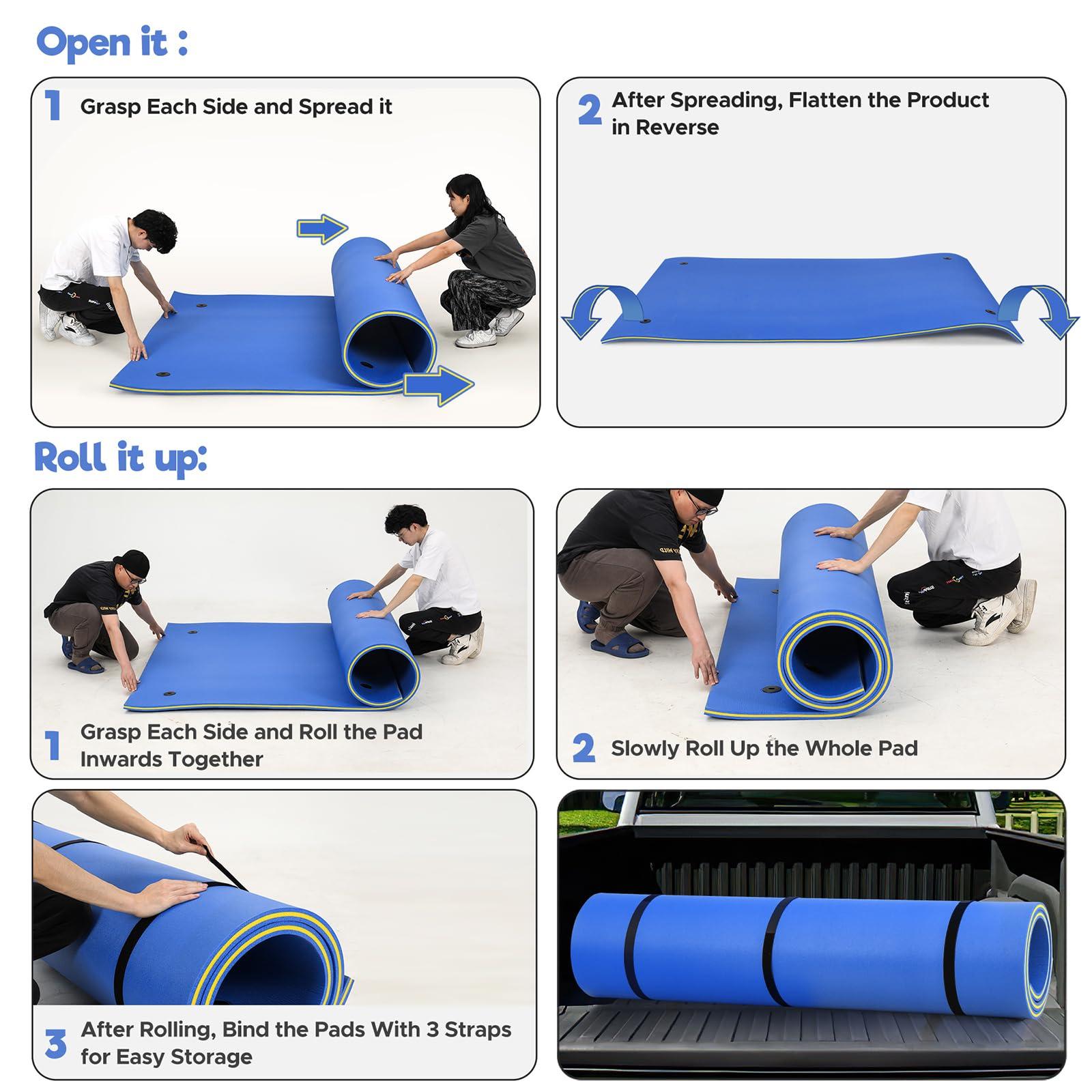 Open it :

1 Grasp Each Side and Spread it

2 After Spreading, Flatten the Product in Reverse

Roll it up:

1 Grasp Each Side and Roll the Pad Inwards Together

2 Slowly Roll Up the Whole Pad

3 After Rolling, Bind the Pads With 3 Straps for Easy Storage