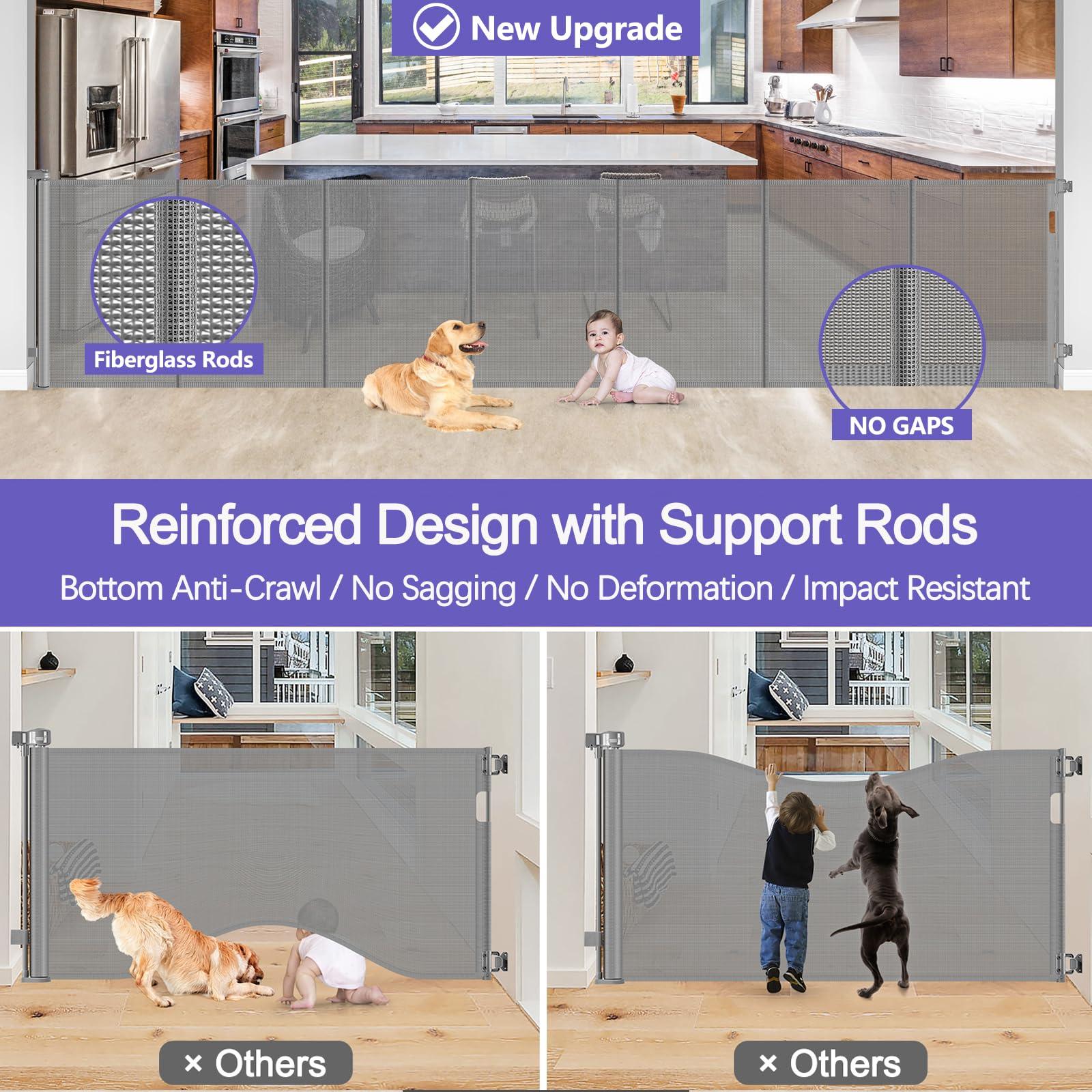 New Upgrade

Fiberglass Rods

NO GAPS

Reinforced Design with Support Rods

Bottom Anti-Crawl / No Sagging / No Deformation / Impact Resistant

× Others

× Others