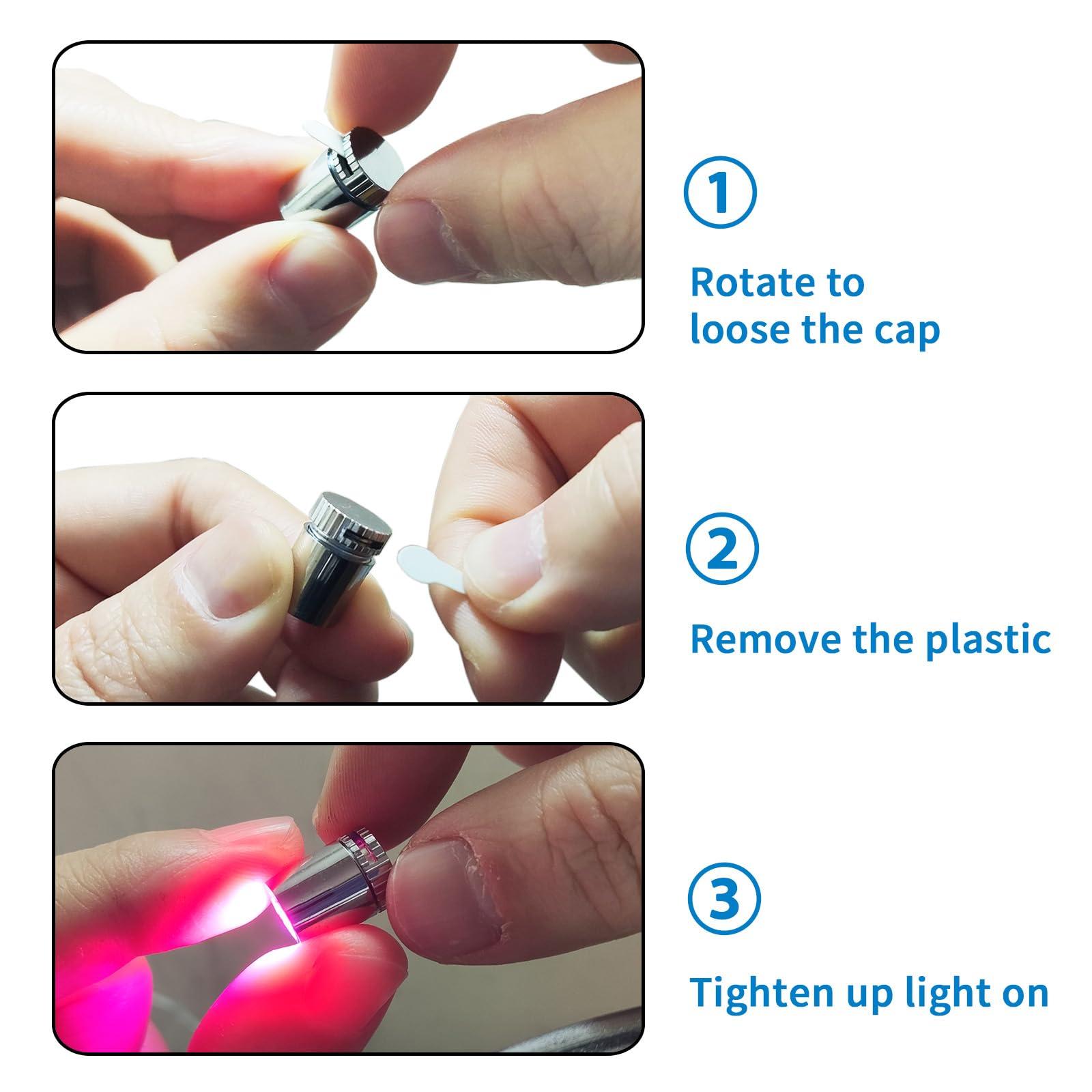 ①

Rotate to loose the cap

②

Remove the plastic

③

Tighten up light on