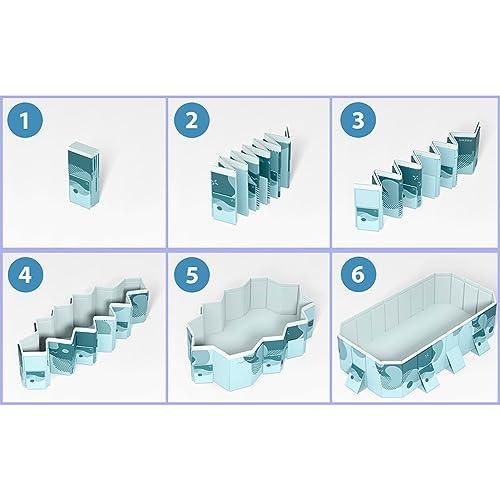 1

2

3

4

5

6