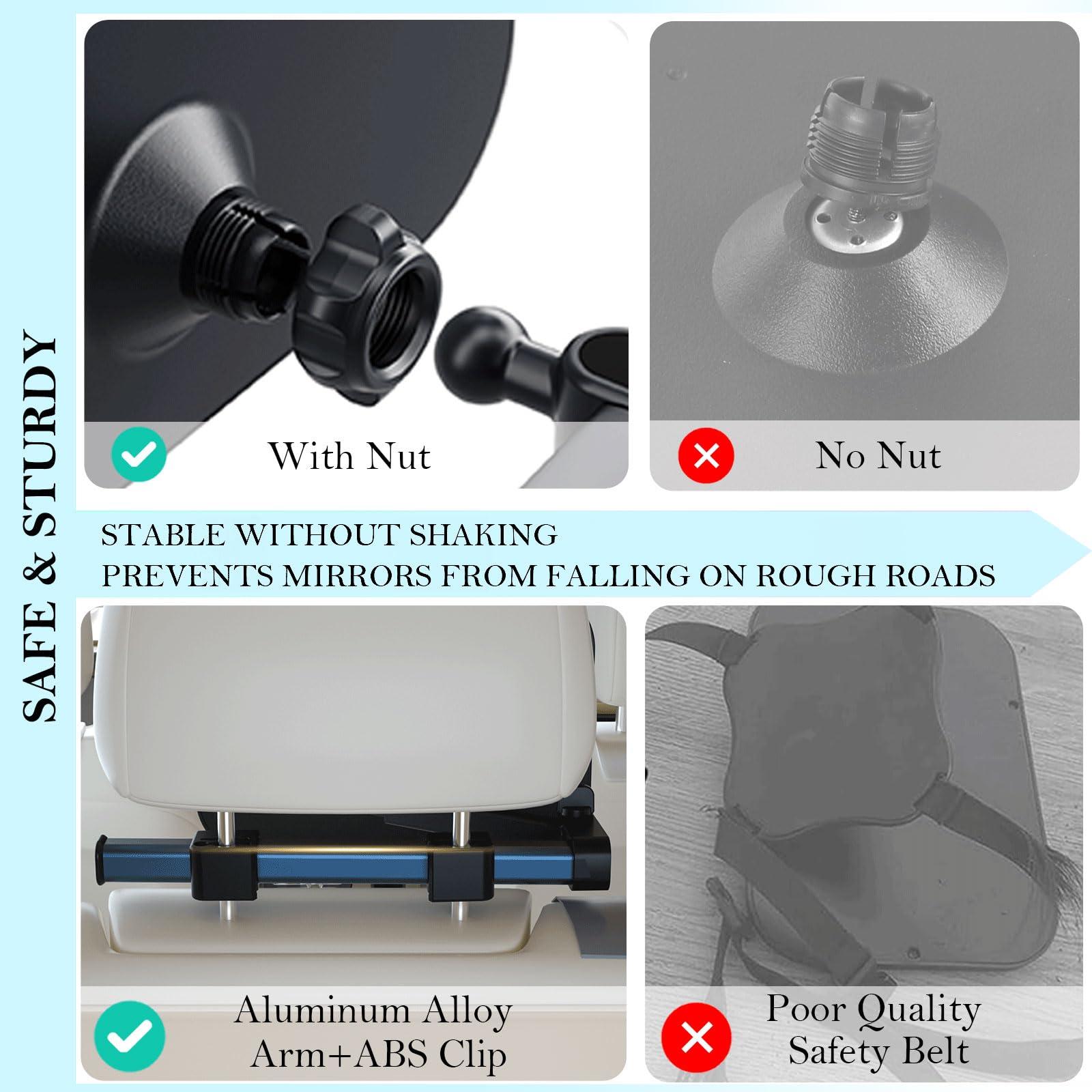 SAFE & STURDY

With Nut

No Nut

STABLE WITHOUT SHAKING
PREVENTS MIRRORS FROM FALLING ON ROUGH ROADS

Aluminum Alloy Arm+ABS Clip

Poor Quality Safety Belt