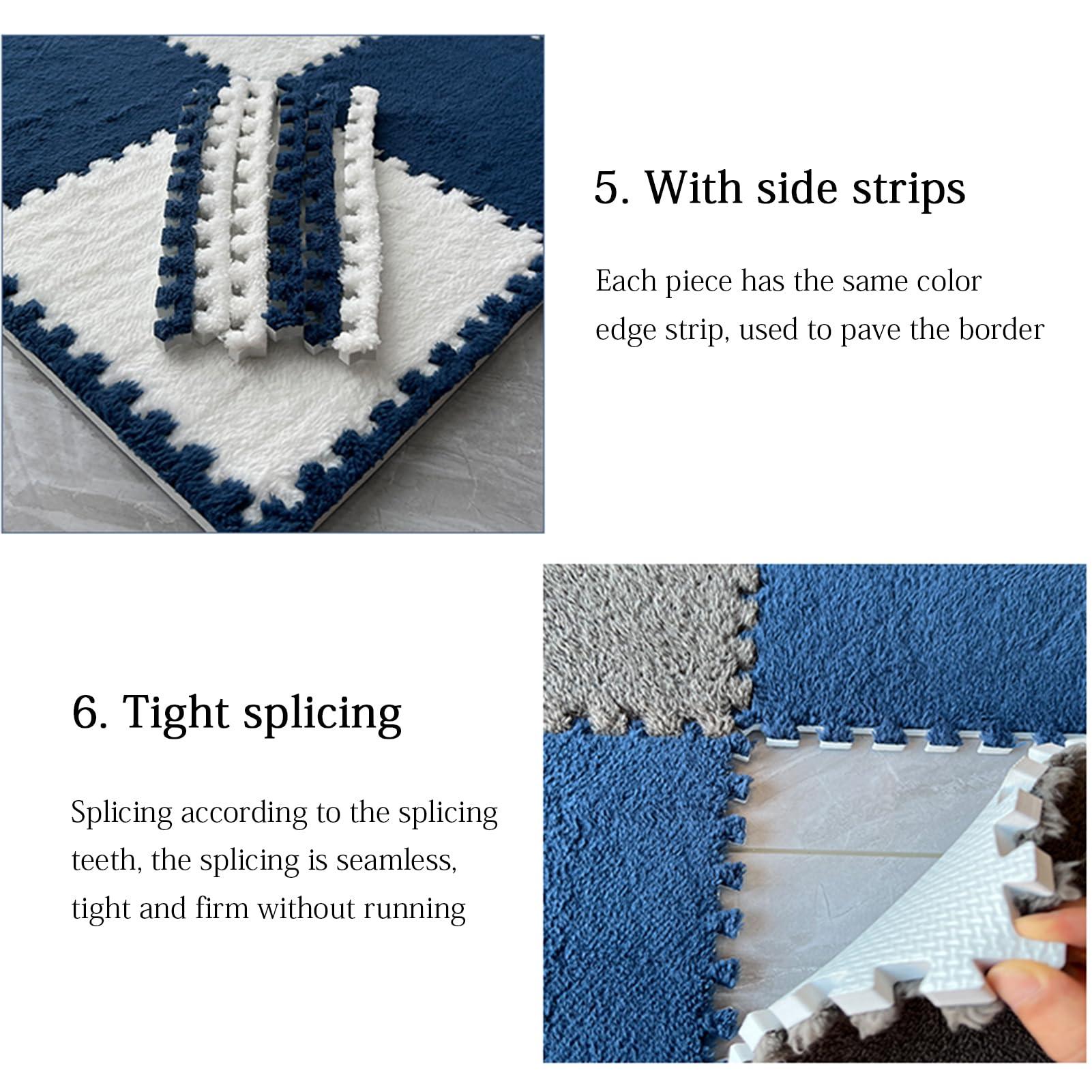 5. With side strips

Each piece has the same color edge strip, used to pave the border

6. Tight splicing

Splicing according to the splicing teeth, the splicing is seamless, tight and firm without running