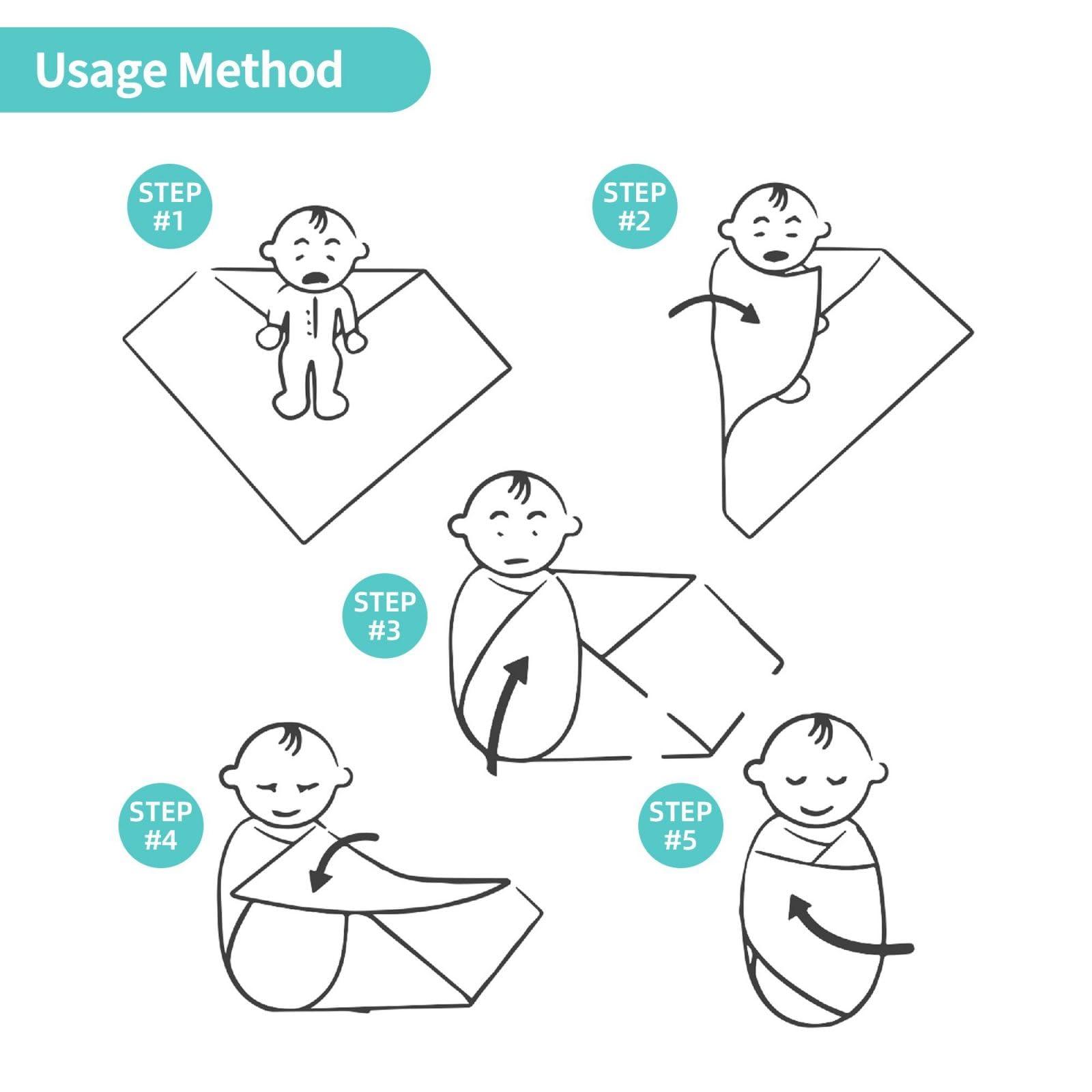 Usage Method

STEP #1

STEP #2

STEP #3

STEP #4

STEP #5