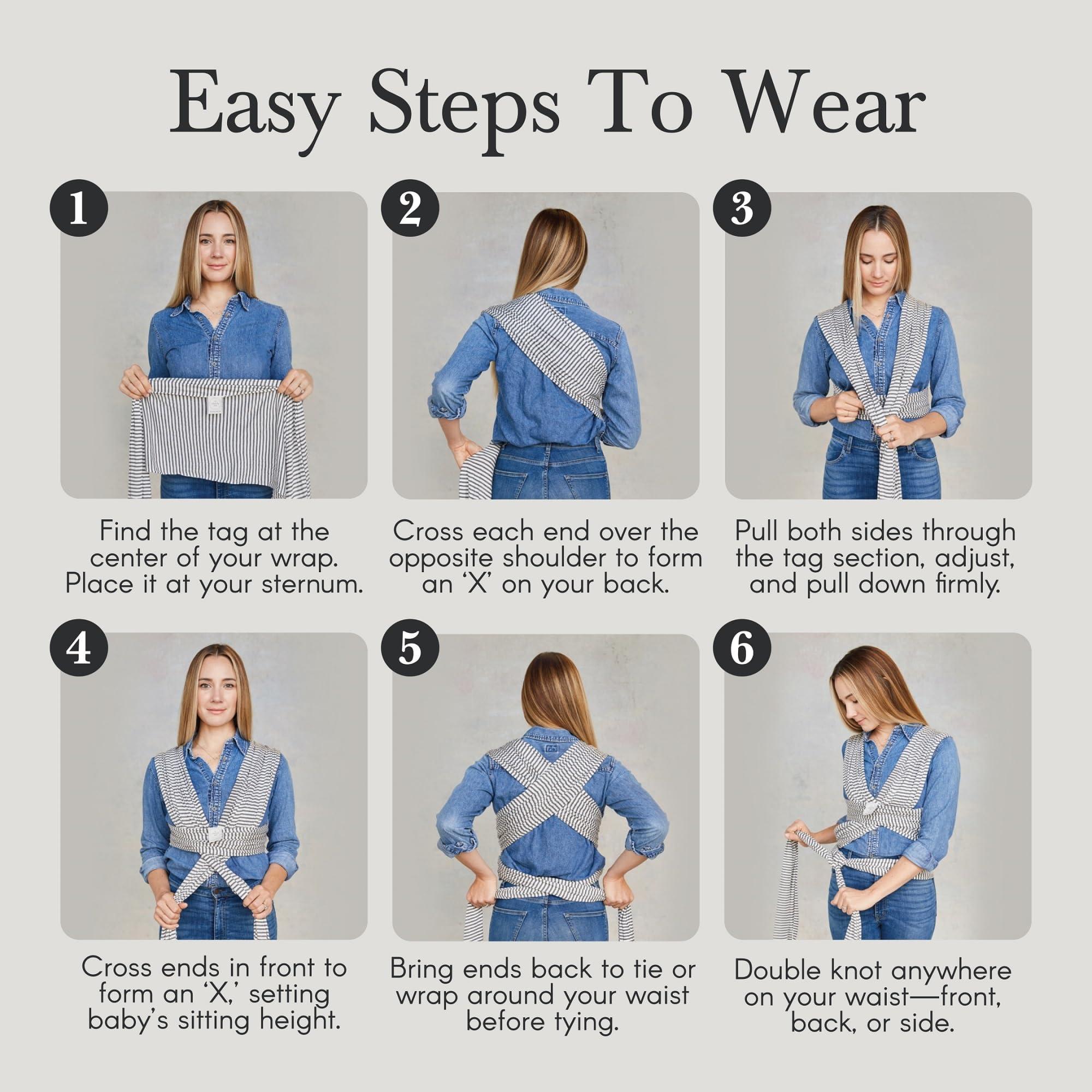 Easy Steps To Wear

1

Find the tag at the center of your wrap. Place it at your sternum.

2

Cross each end over the opposite shoulder to form an ‘X’ on your back.

3

Pull both sides through the tag section, adjust, and pull down firmly.

4

Cross ends in front to form an ‘X,’ setting baby’s sitting height.

5

Bring ends back to tie or wrap around your waist before tying.

6

Double knot anywhere on your waist—front, back, or side.