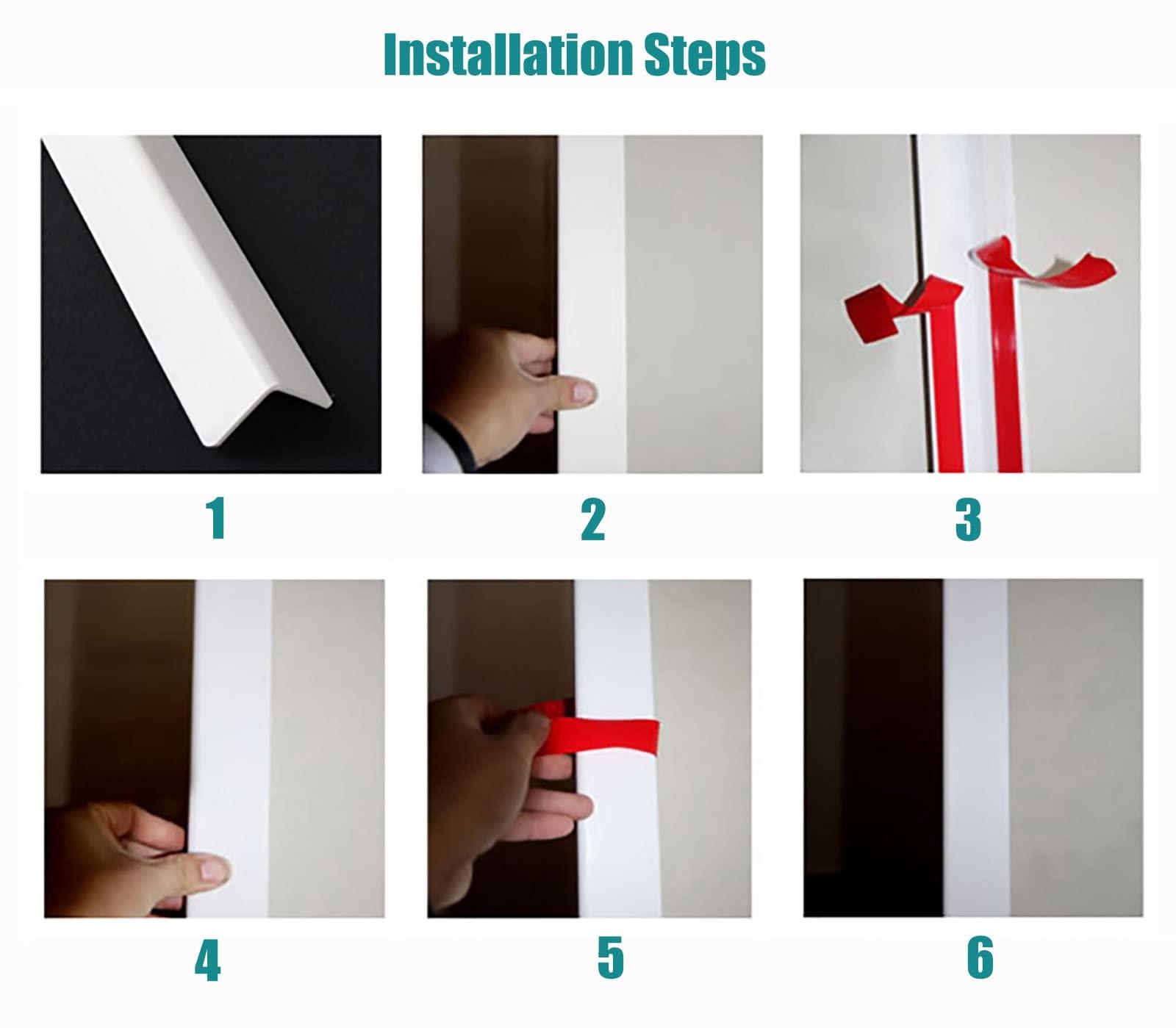 Installation Steps

1

2

3

4

5

6