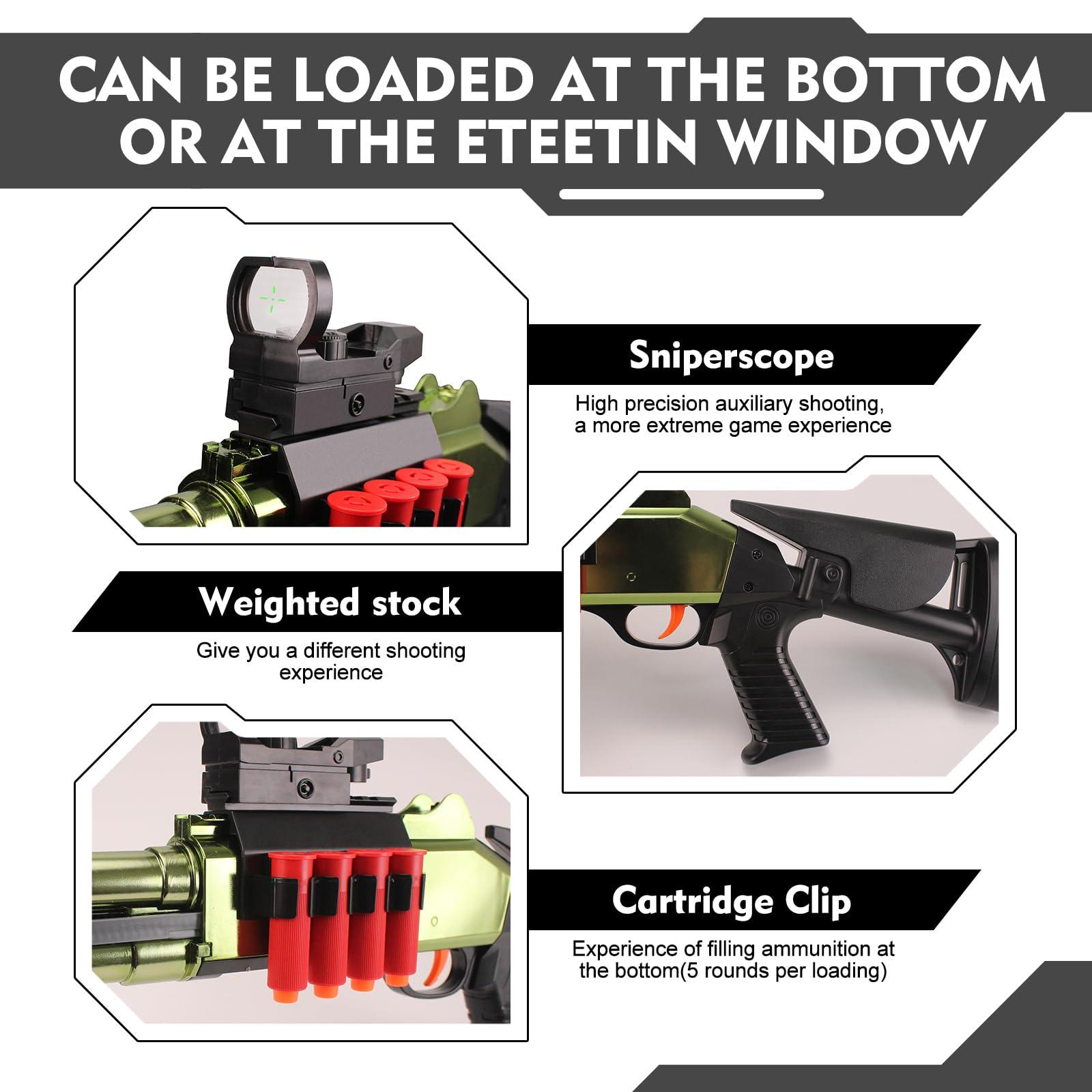 CAN BE LOADED AT THE BOTTOM OR AT THE ETEETIN WINDOW

Sniperscope

High precision auxiliary shooting, a more extreme game experience

Weighted stock

Give you a different shooting experience

Cartridge Clip

Experience of filling ammunition at the bottom(5 rounds per loading)