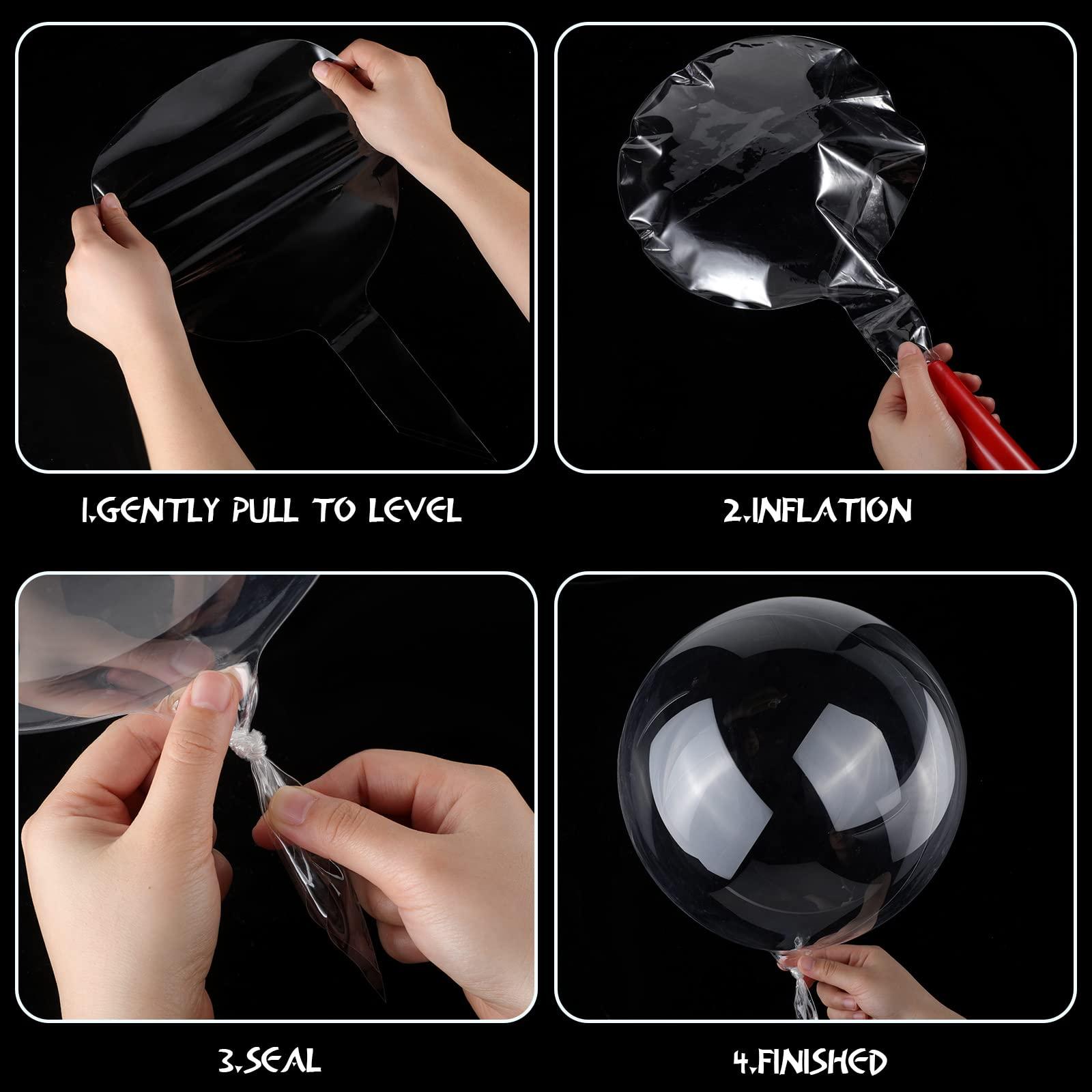 1.GENTLY PULL TO LEVEL

2.INFLATION

3.SEAL

4.FINISHED