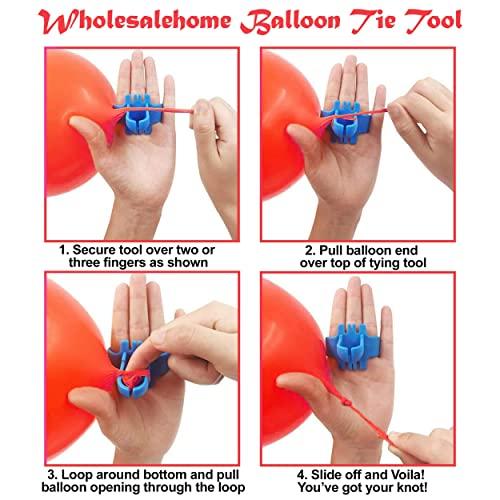 Wholesalehome Balloon Tie Tool

1. Secure tool over two or three fingers as shown

2. Pull balloon end over top of tying tool

3. Loop around bottom and pull balloon opening through the loop

4. Slide off and Voila! You've got your knot!