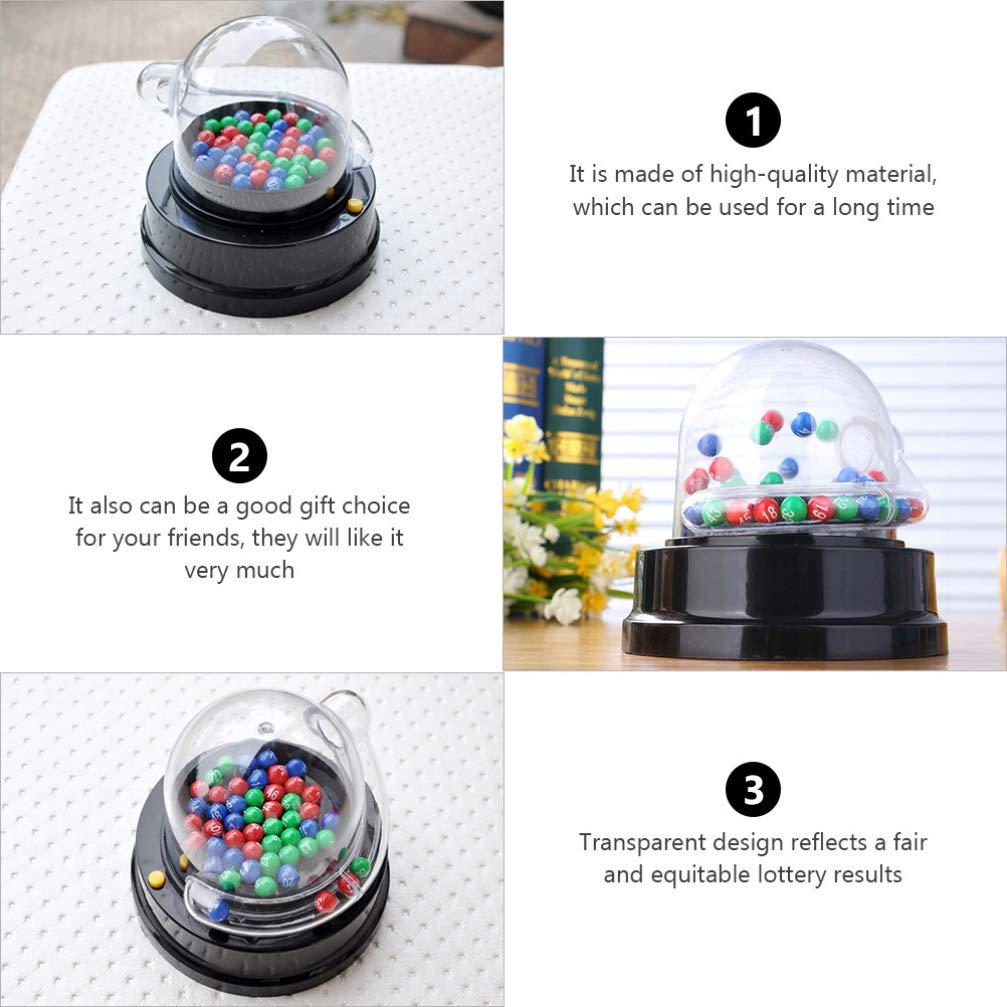 1

It is made of high-quality material, which can be used for a long time

2

It also can be a good gift choice for your friends, they will like it very much

3

Transparent design reflects a fair and equitable lottery results