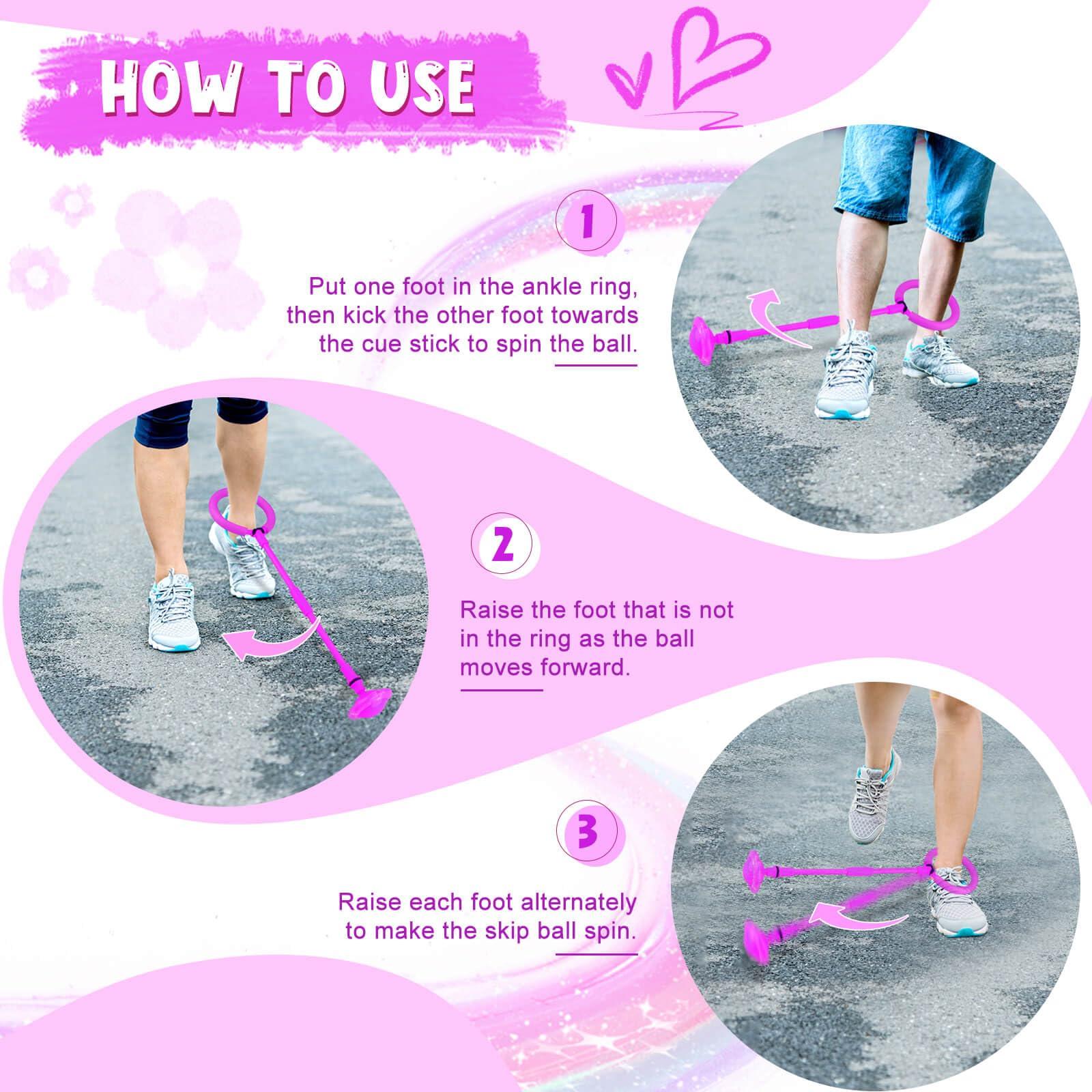 HOW TO USE

1

Put one foot in the ankle ring, then kick the other foot towards the cue stick to spin the ball.

2

Raise the foot that is not in the ring as the ball moves forward.

3

Raise each foot alternately to make the skip ball spin.