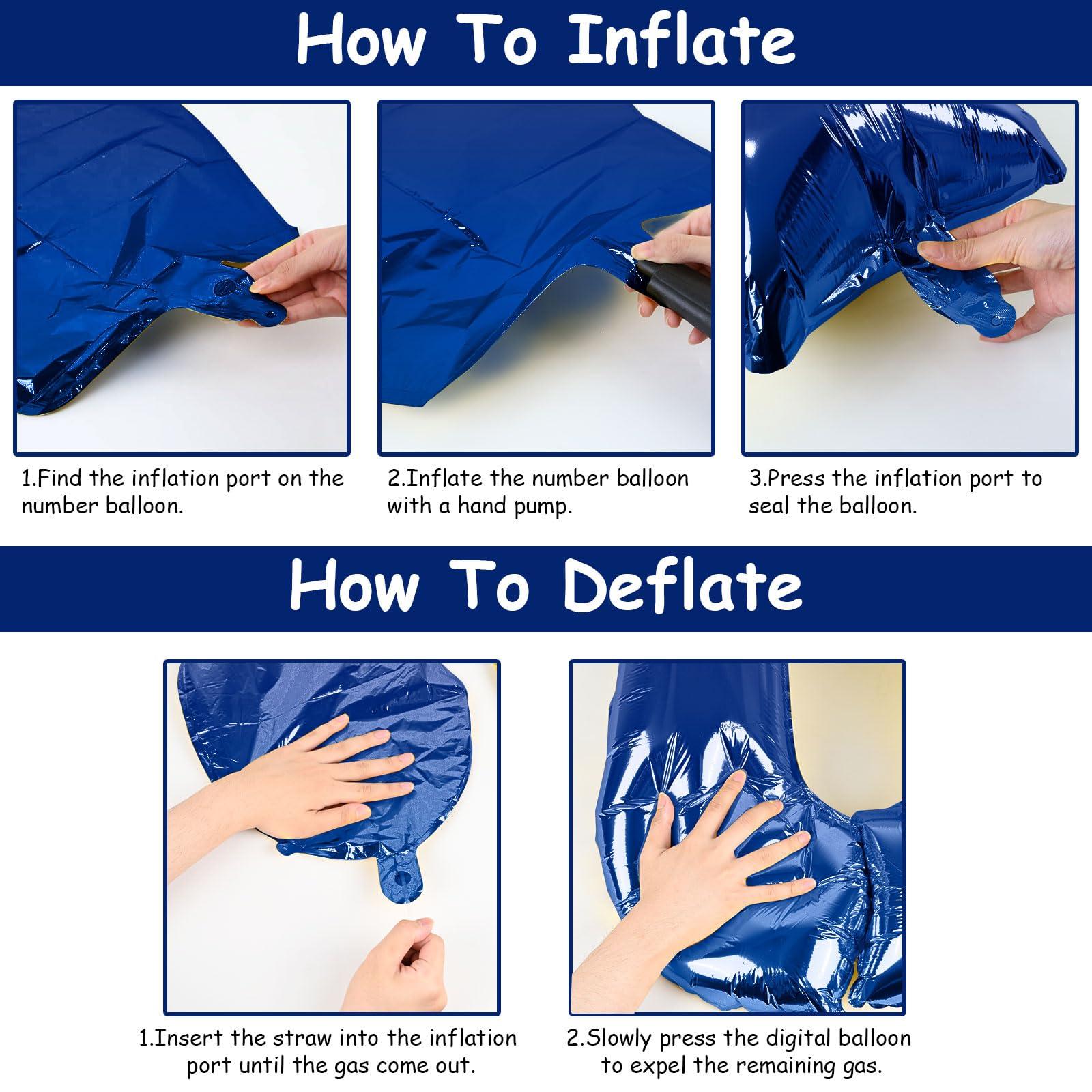 How To Inflate

1.Find the inflation port on the number balloon.

2.Inflate the number balloon with a hand pump.

3.Press the inflation port to seal the balloon.

How To Deflate

1.Insert the straw into the inflation port until the gas come out.

2.Slowly press the digital balloon to expel the remaining gas.