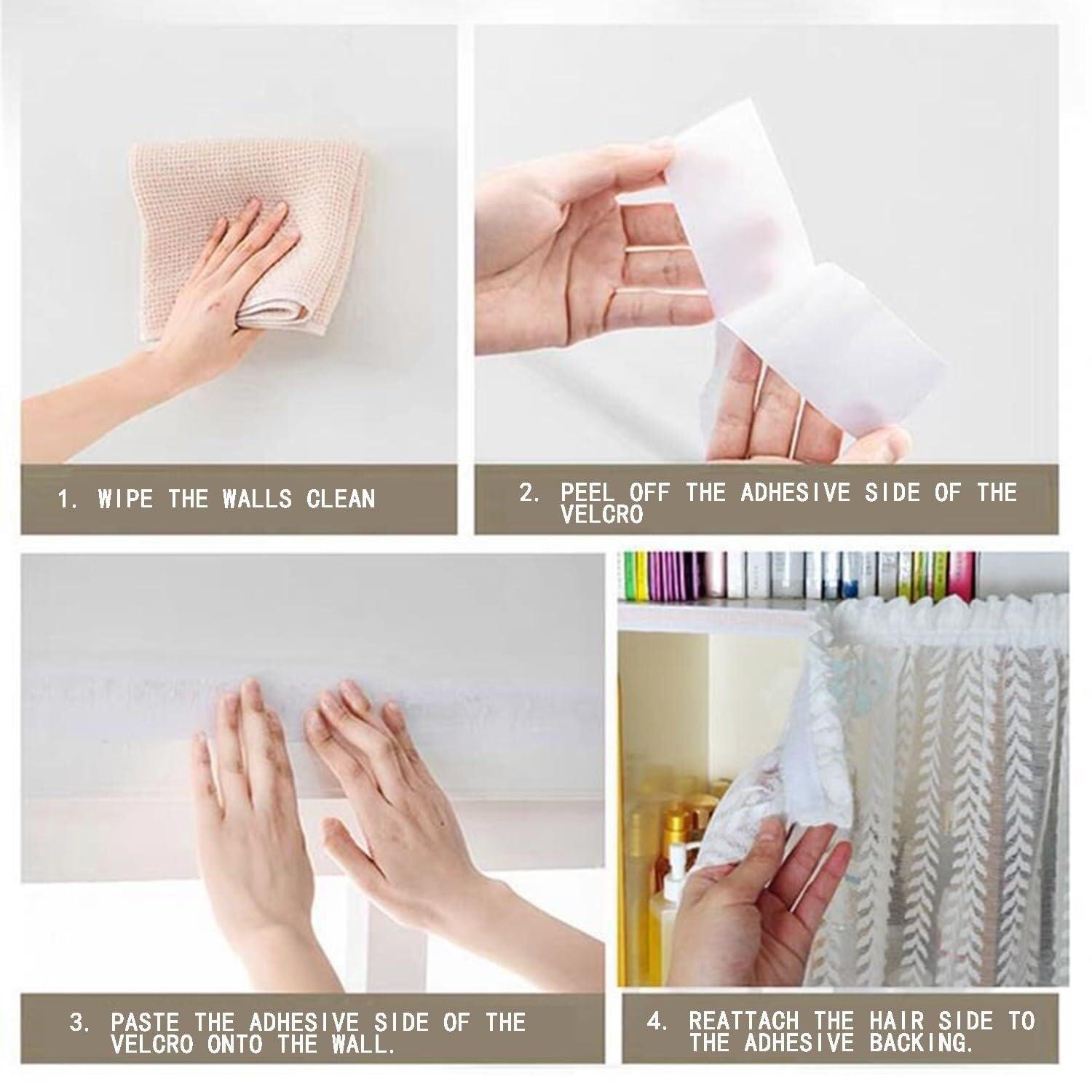 1. WIPE THE WALLS CLEAN

2. PEEL OFF THE ADHESIVE SIDE OF THE VELCRO

3. PASTE THE ADHESIVE SIDE OF THE VELCRO ONTO THE WALL.

4. REATTACH THE HAIR SIDE TO THE ADHESIVE BACKING.