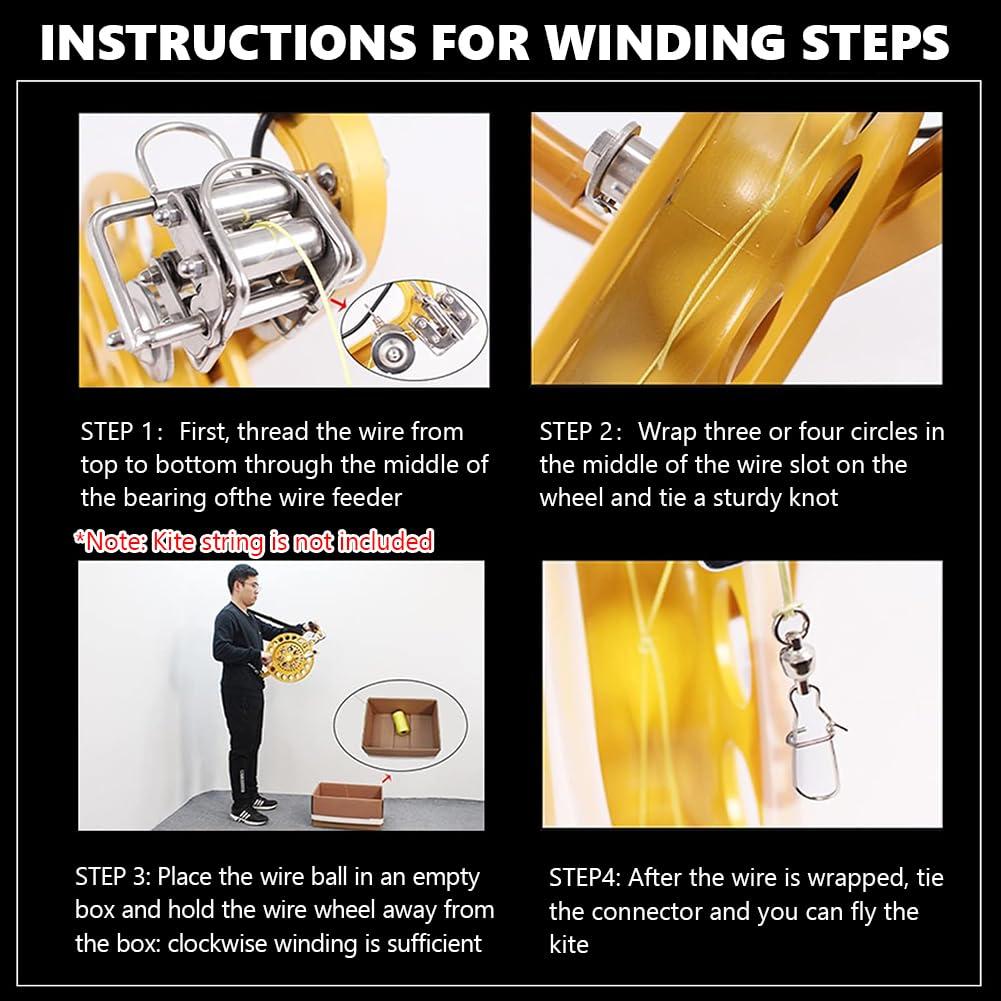 INSTRUCTIONS FOR WINDING STEPS

STEP 1: First, thread the wire from top to bottom through the middle of the bearing ofthe wire feeder

STEP 2: Wrap three or four circles in the middle of the wire slot on the wheel and tie a sturdy knot

*Note: Kite string is not included

STEP 3: Place the wire ball in an empty box and hold the wire wheel away from the box: clockwise winding is sufficient

STEP4: After the wire is wrapped, tie the connector and you can fly the kite