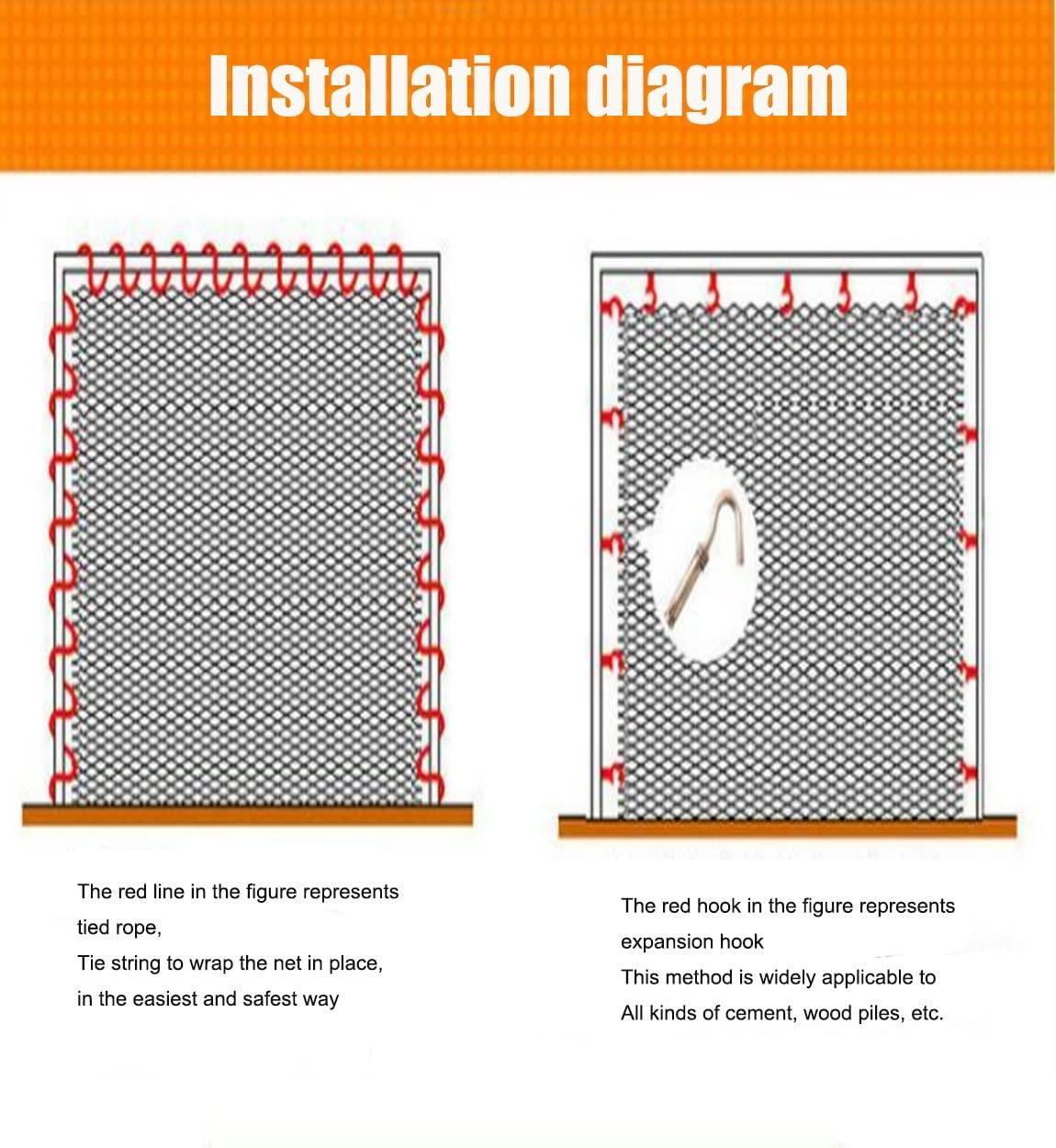 Installation diagram

The red line in the figure represents tied rope,
Tie string to wrap the net in place, in the easiest and safest way

The red hook in the figure represents expansion hook
This method is widely applicable to All kinds of cement, wood piles, etc.