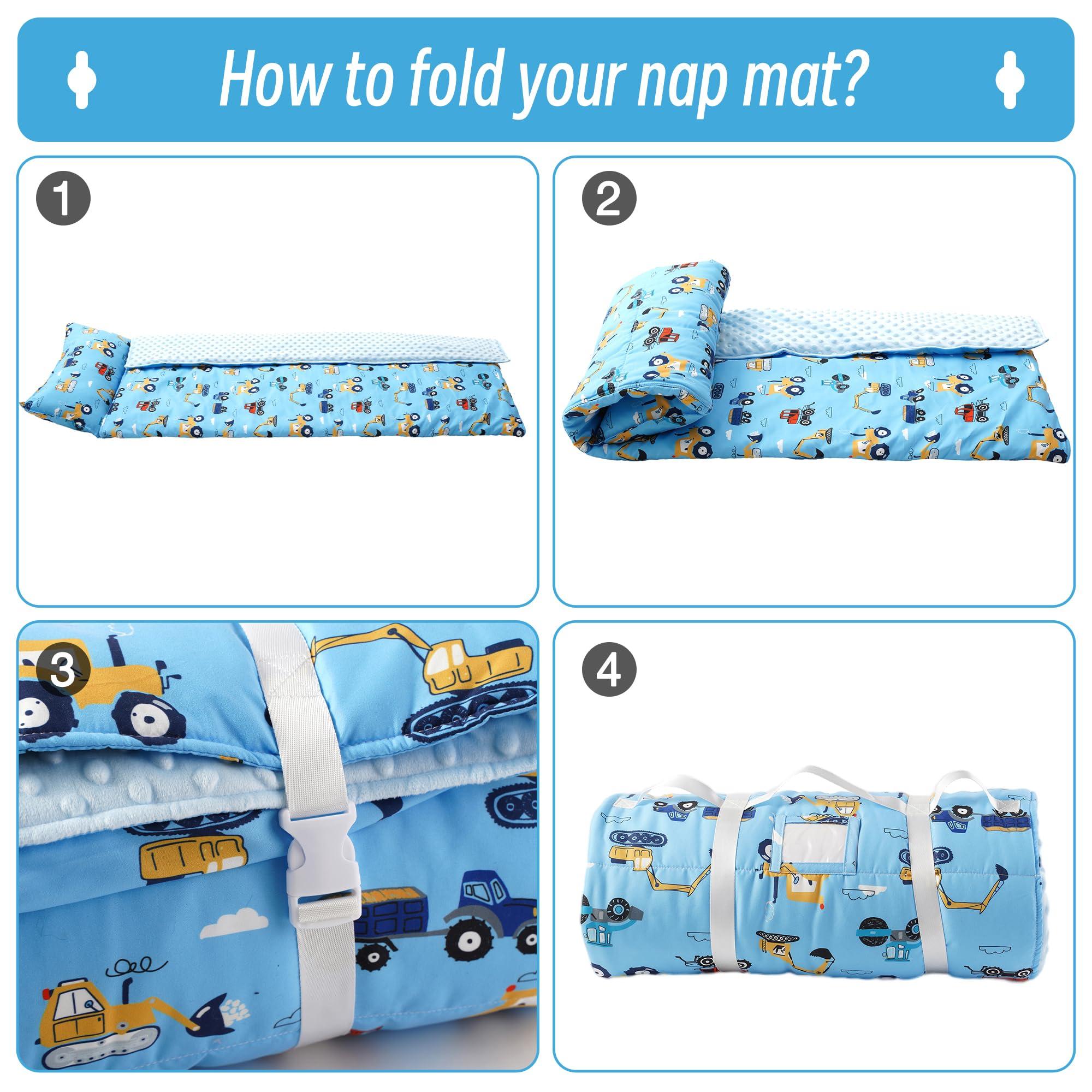 How to fold your nap mat?

1

2

3

4