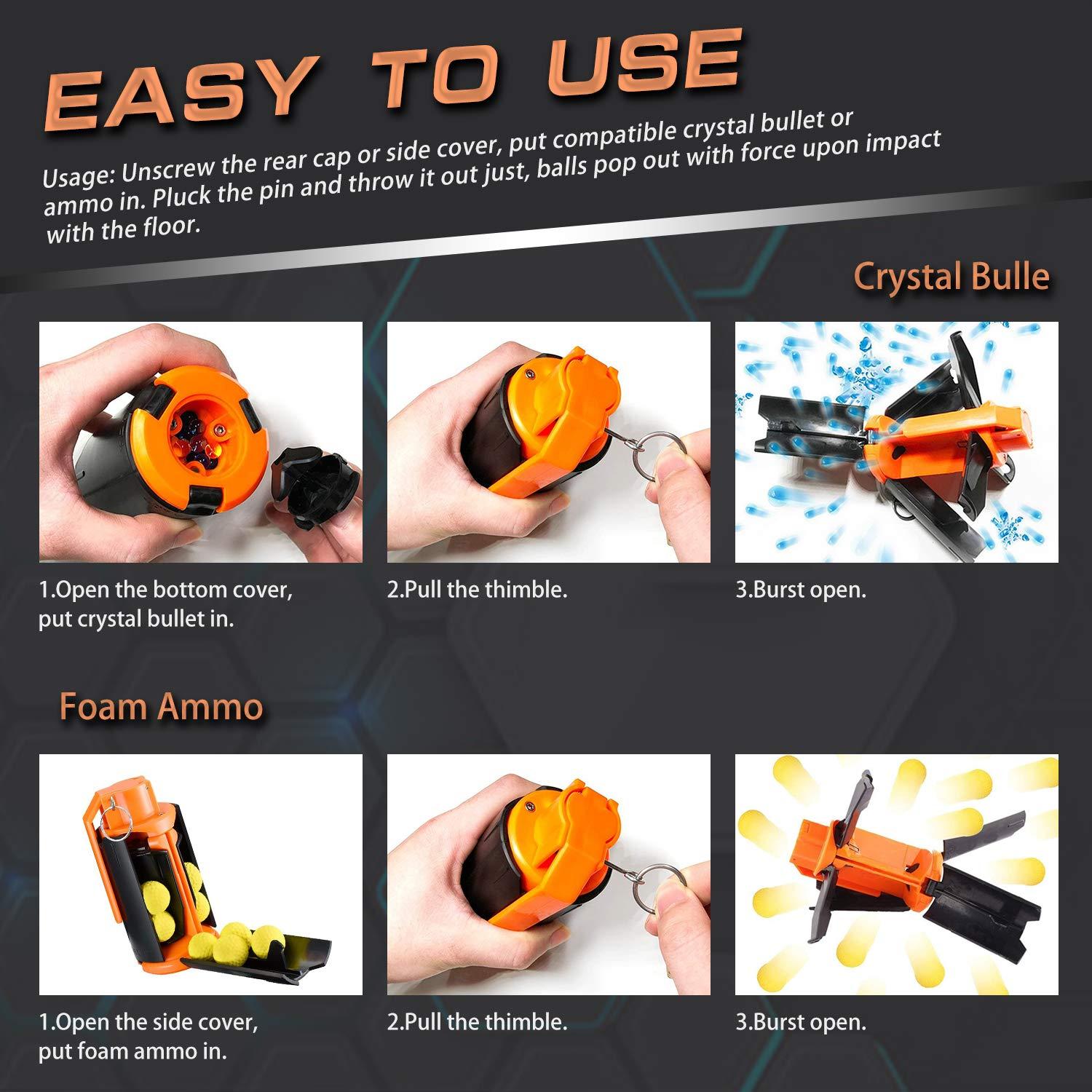 EASY TO USE

Usage: Unscrew the rear cap or side cover, put compatible crystal bullet or ammo in. Pluck the pin and throw it out just, balls pop out with force upon impact with the floor.

Crystal Bulle

1.Open the bottom cover, put crystal bullet in.

2.Pull the thimble.

3.Burst open.

Foam Ammo

1.Open the side cover, put foam ammo in.

2.Pull the thimble.

3.Burst open.