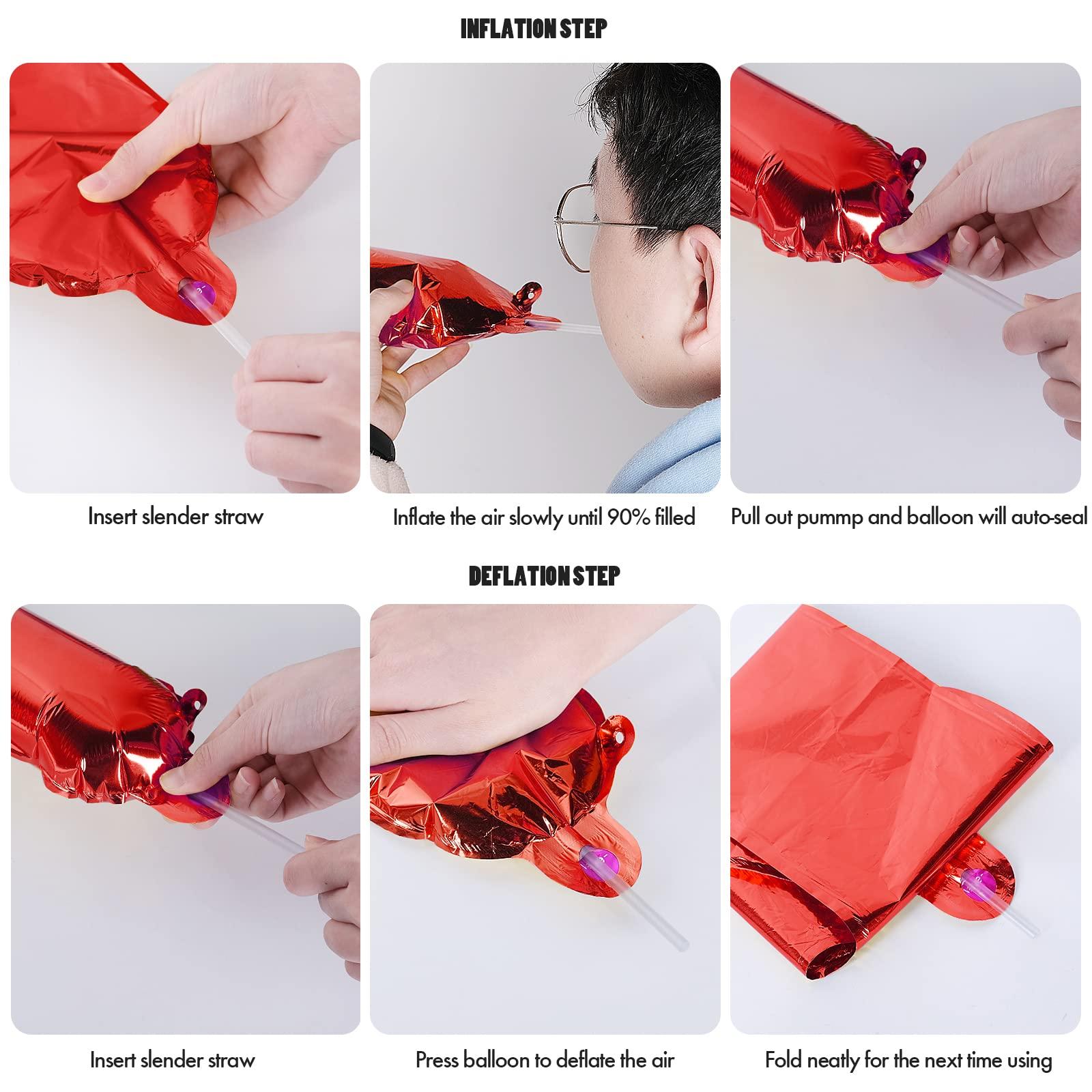 INFLATION STEP

Insert slender straw

Inflate the air slowly until 90% filled

Pull out pummp and balloon will auto-seal

DEFLATION STEP

Insert slender straw

Press balloon to deflate the air

Fold neatly for the next time using