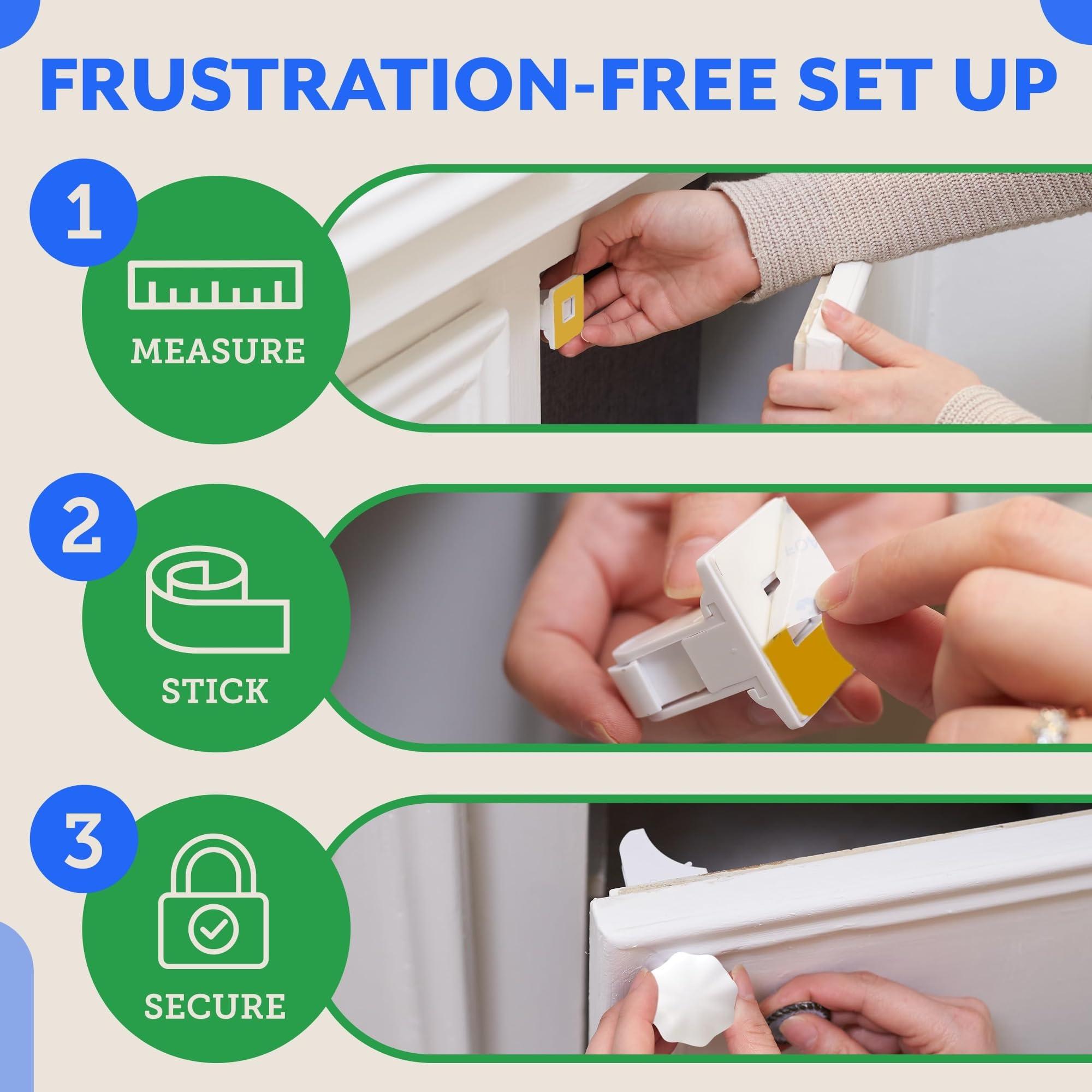 FRUSTRATION-FREE SET UP

1
MEASURE

2
STICK

3
SECURE