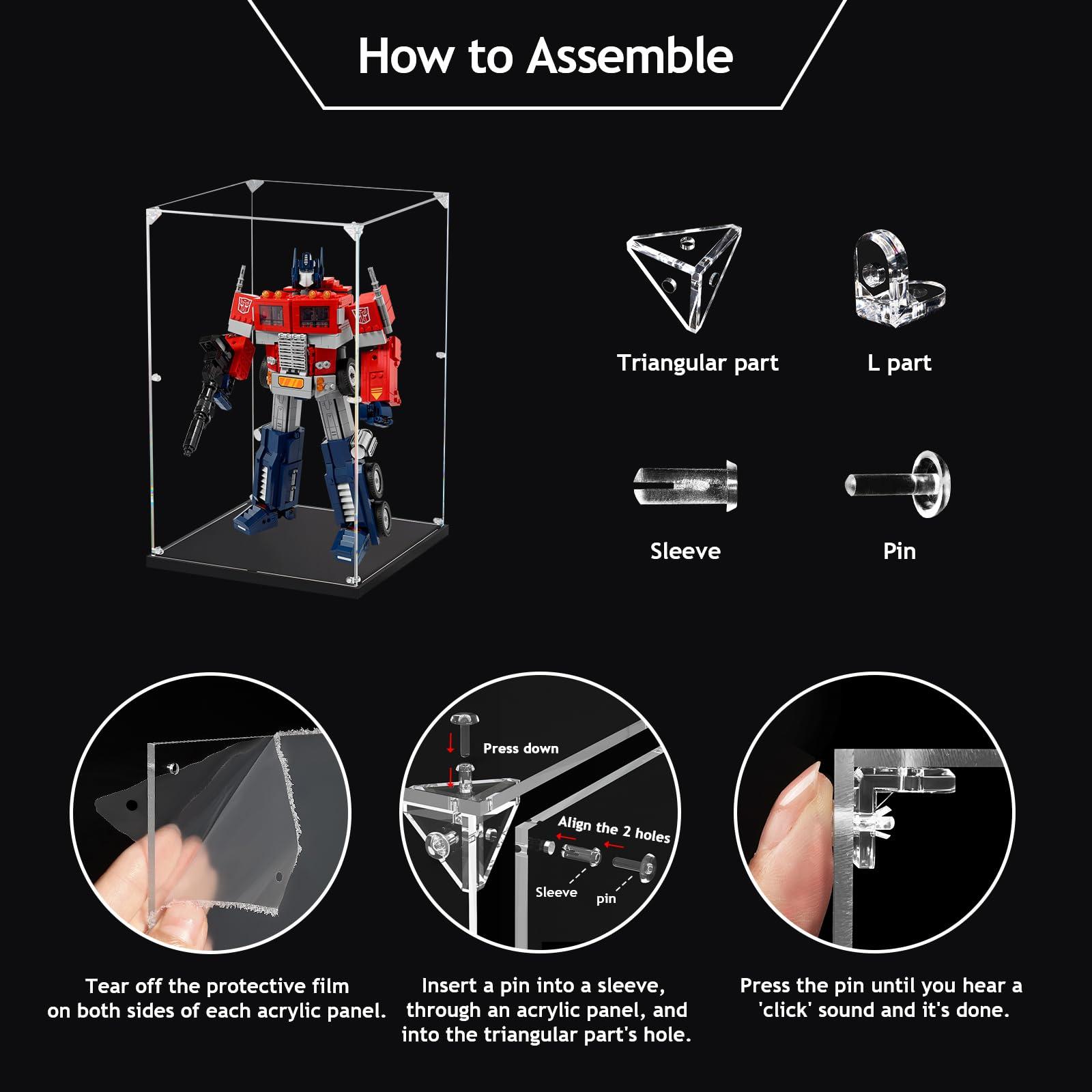 How to Assemble

Triangular part

L part

Sleeve

Pin

Press down

Align the 2 holes

Sleeve

pin

Tear off the protective film on both sides of each acrylic panel.

Insert a pin into a sleeve, through an acrylic panel, and into the triangular part's hole.

Press the pin until you hear a 'click' sound and it's done.