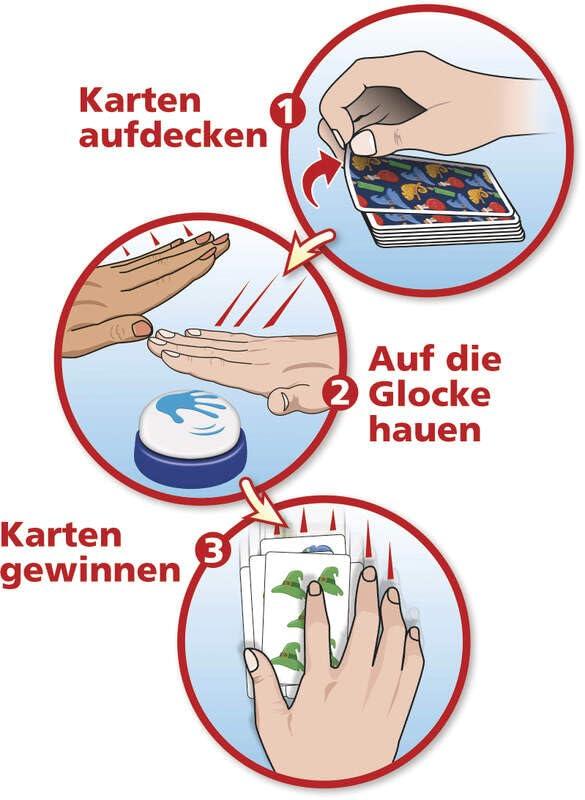 Karten aufdecken 1

2 Auf die Glocke hauen

Karten gewinnen 3