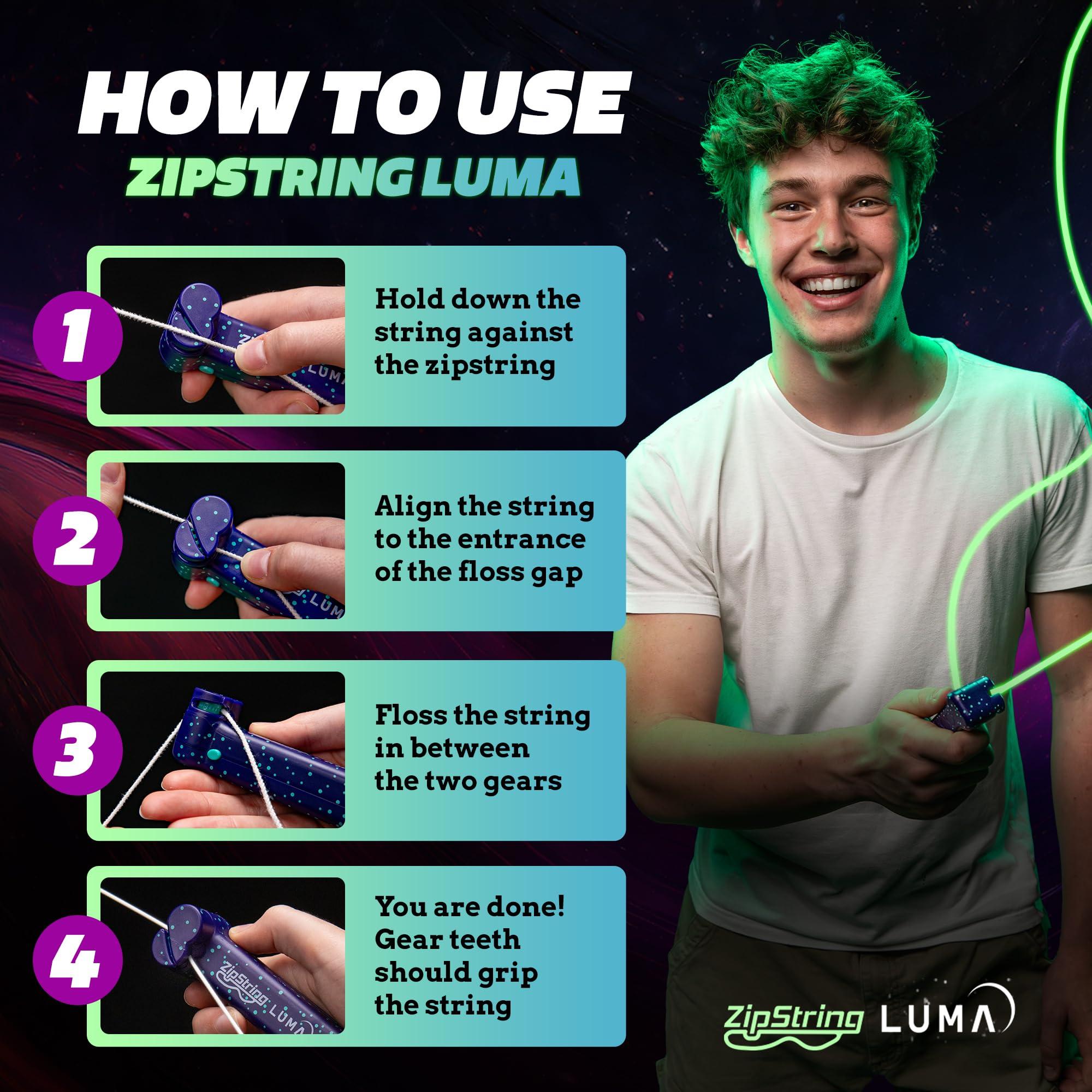 HOW TO USE
ZIPSTRING LUMA

1
LUMA
Hold down the string against the zipstring

2
LUMA
Align the string to the entrance of the floss gap

3
Floss the string in between the two gears

4
ZipString LUMA
You are done! Gear teeth should grip the string

ZipString LUMA