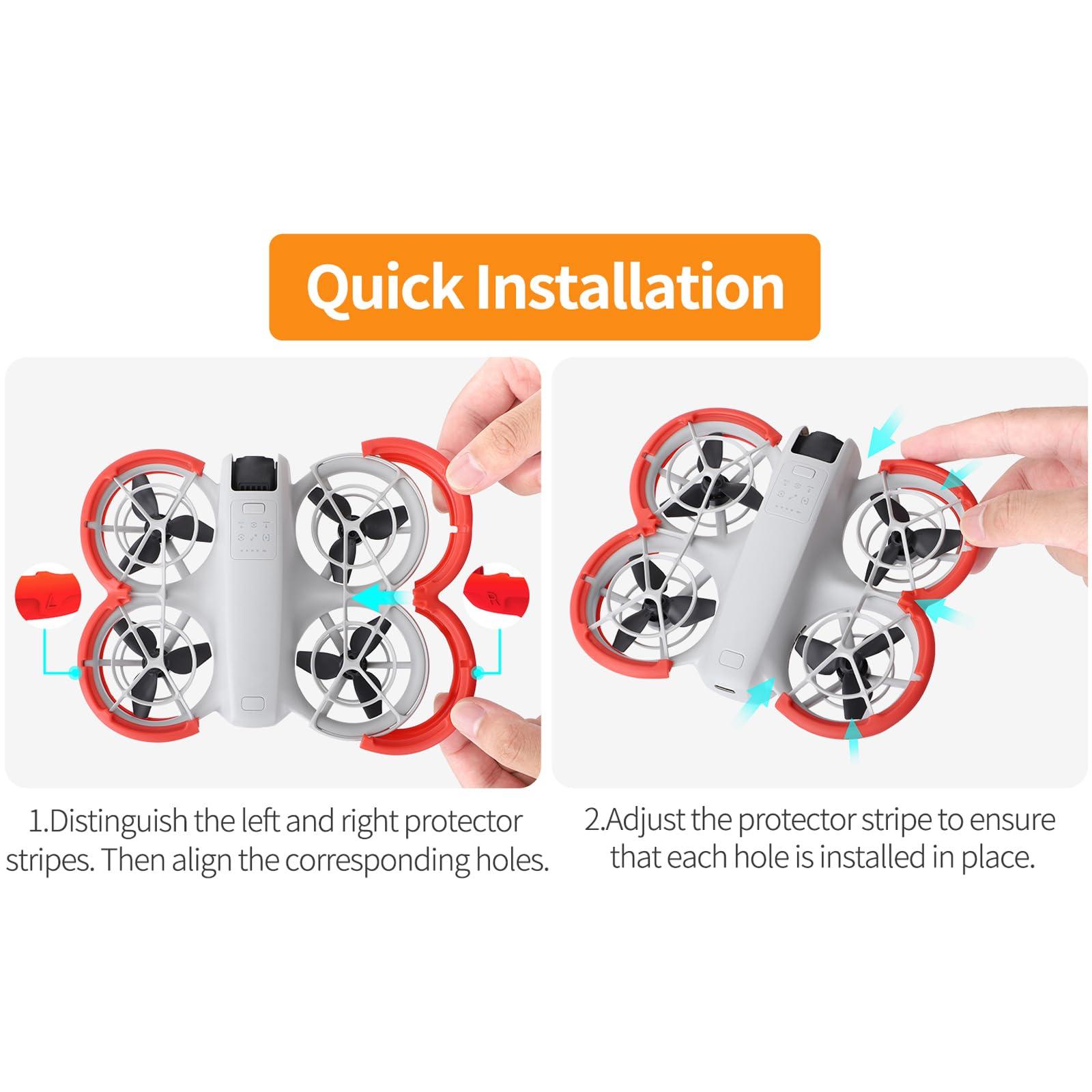 Quick Installation

L

R

1.Distinguish the left and right protector stripes. Then align the corresponding holes.

2.Adjust the protector stripe to ensure that each hole is installed in place.