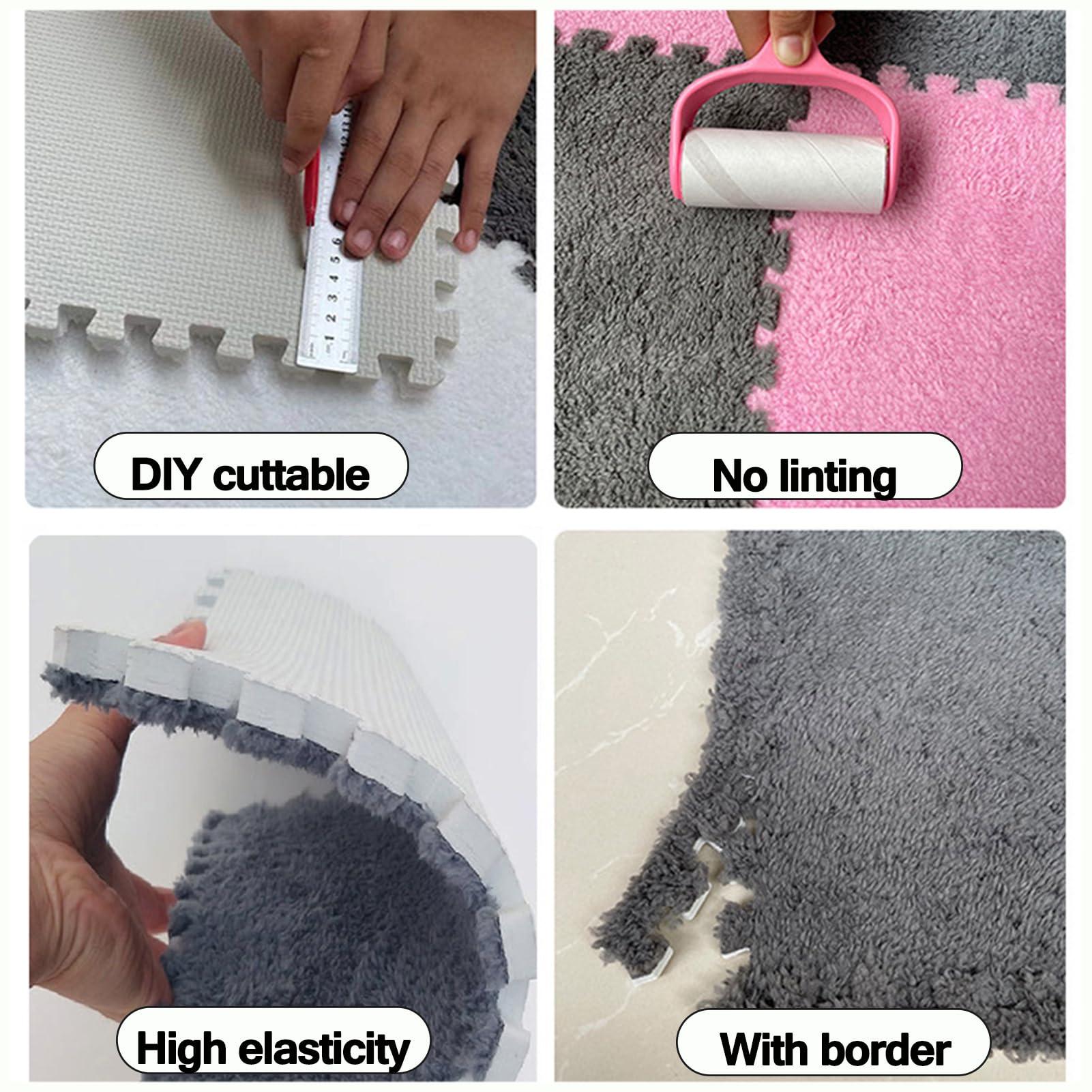 1 2 3 4 5 6

DIY cuttable

No linting

High elasticity

With border