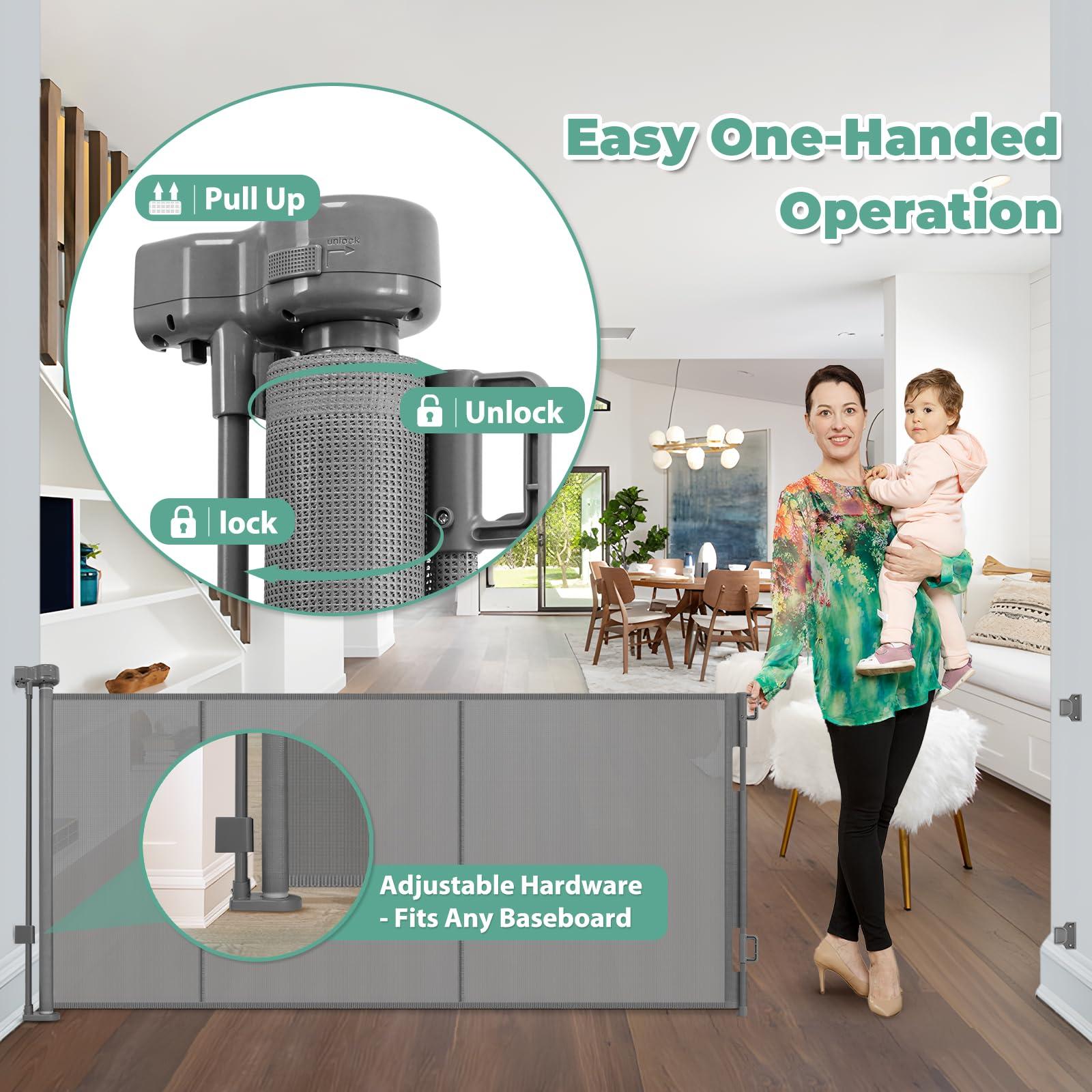 Easy One-Handed Operation

Pull Up

unlock

Unlock

lock

Adjustable Hardware - Fits Any Baseboard