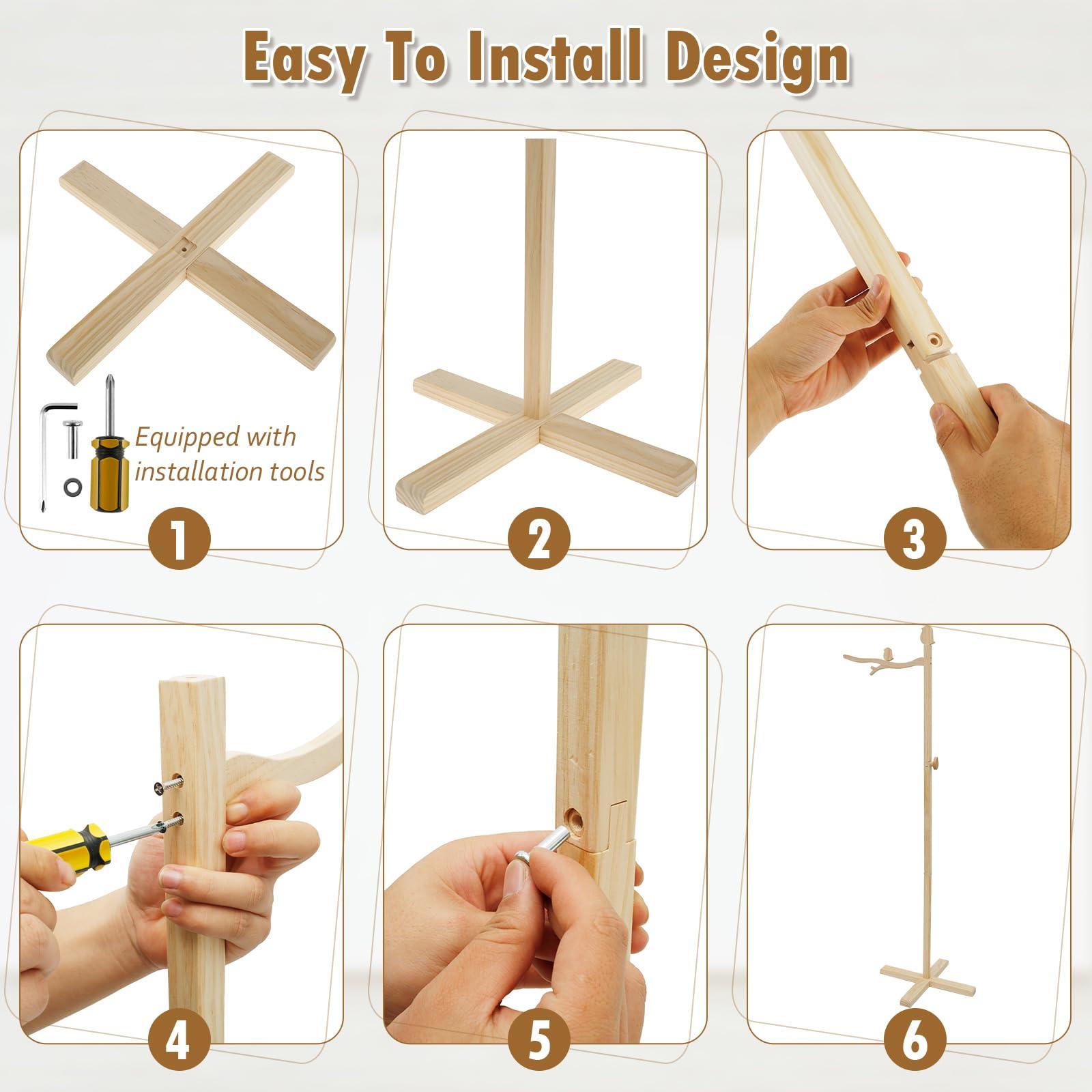 Easy To Install Design

Equipped with installation tools

1

2

3

4

5

6