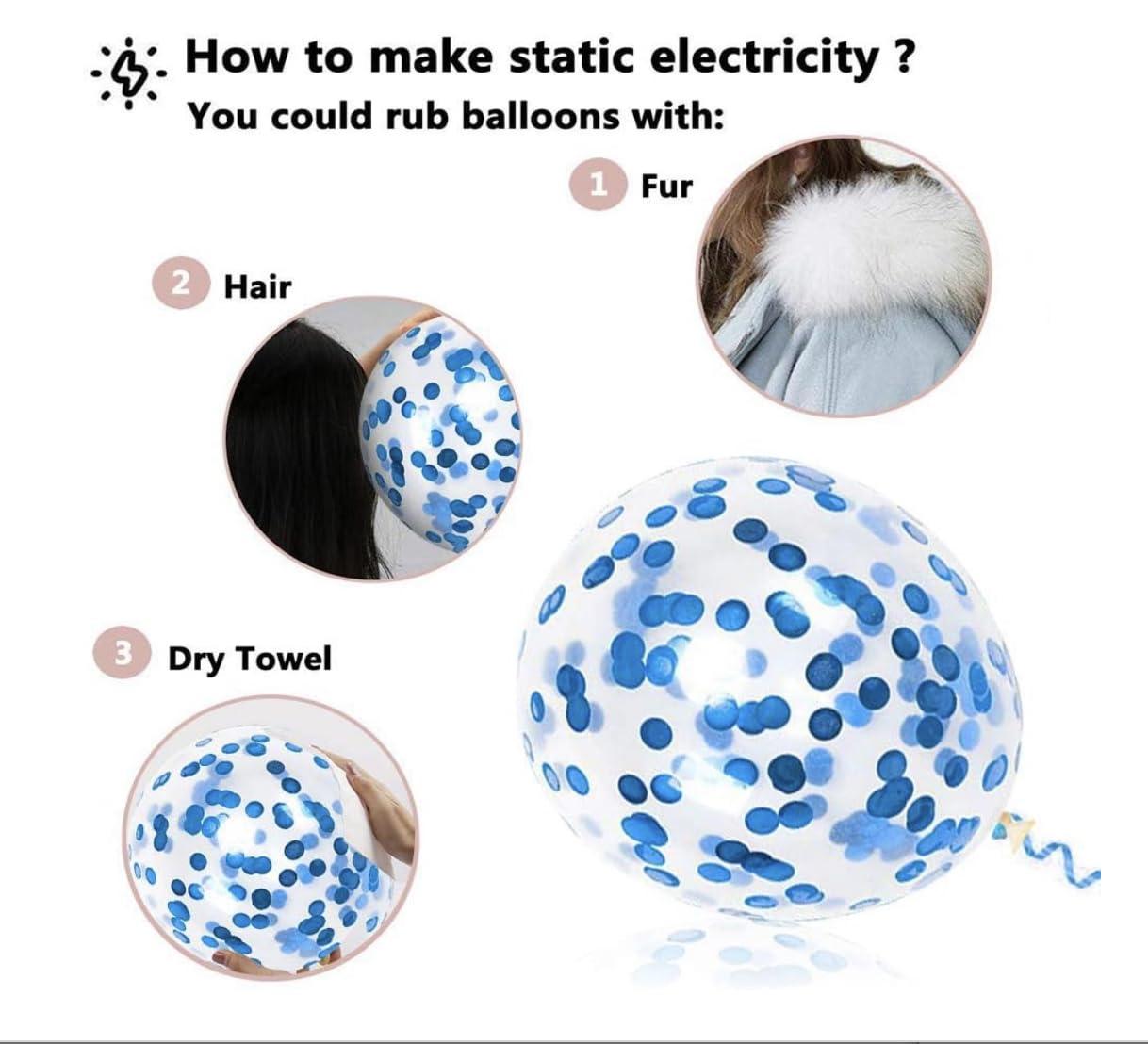 How to make static electricity ?
You could rub balloons with:

1 Fur

2 Hair

3 Dry Towel