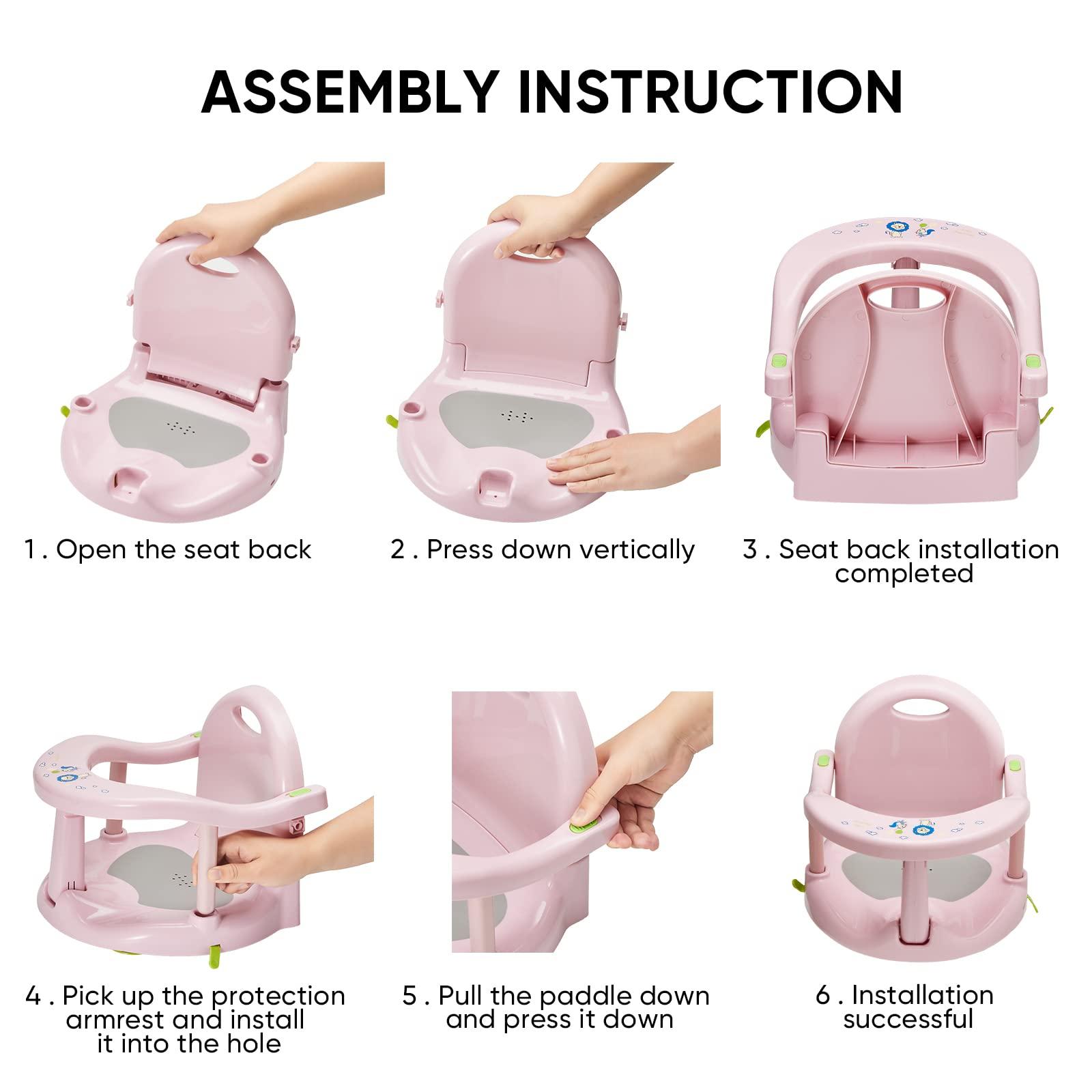 ASSEMBLY INSTRUCTION

1 . Open the seat back

2 . Press down vertically

3 . Seat back installation completed

4 . Pick up the protection armrest and install it into the hole

5 . Pull the paddle down and press it down

6 . Installation successful